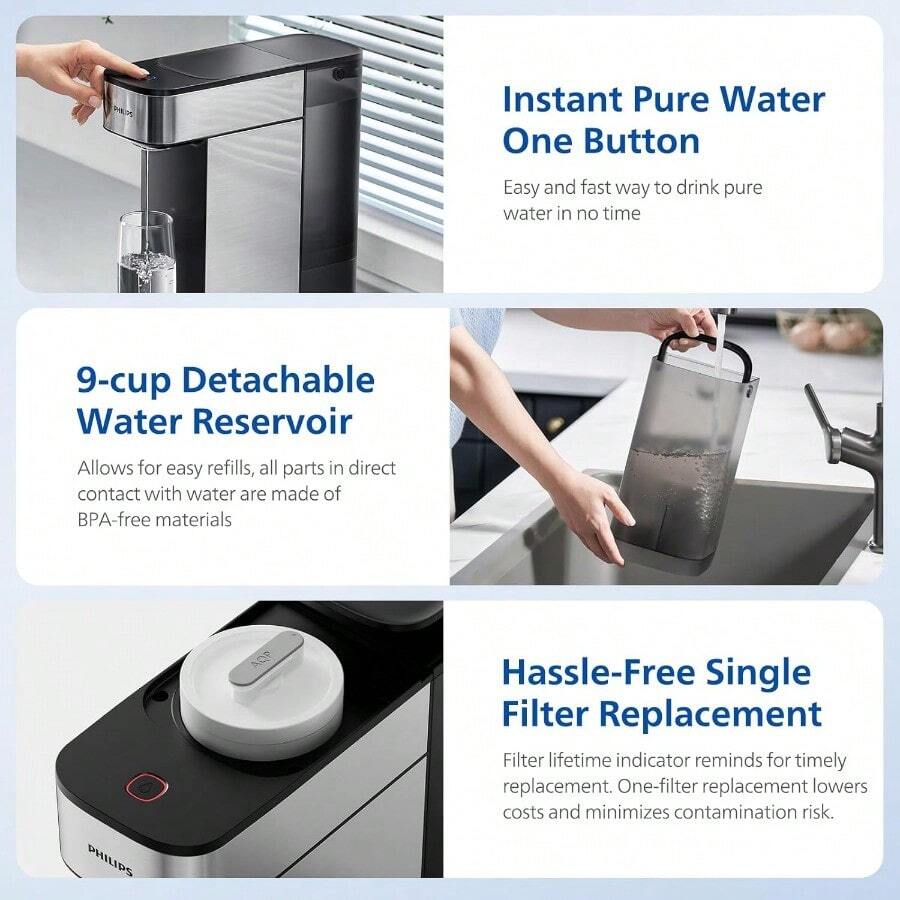 PHILIPS

Instant Pure Water One Button

Easy and fast way to drink pure water in no time

9-cup Detachable Water Reservoir

Allows for easy refills, all parts in direct contact with water are made of BPA-free materials

AQP

PHILIPS

Hassle-Free Single Filter Replacement

Filter lifetime indicator reminds for timely replacement. One-filter replacement lowers costs and minimizes contamination risk.