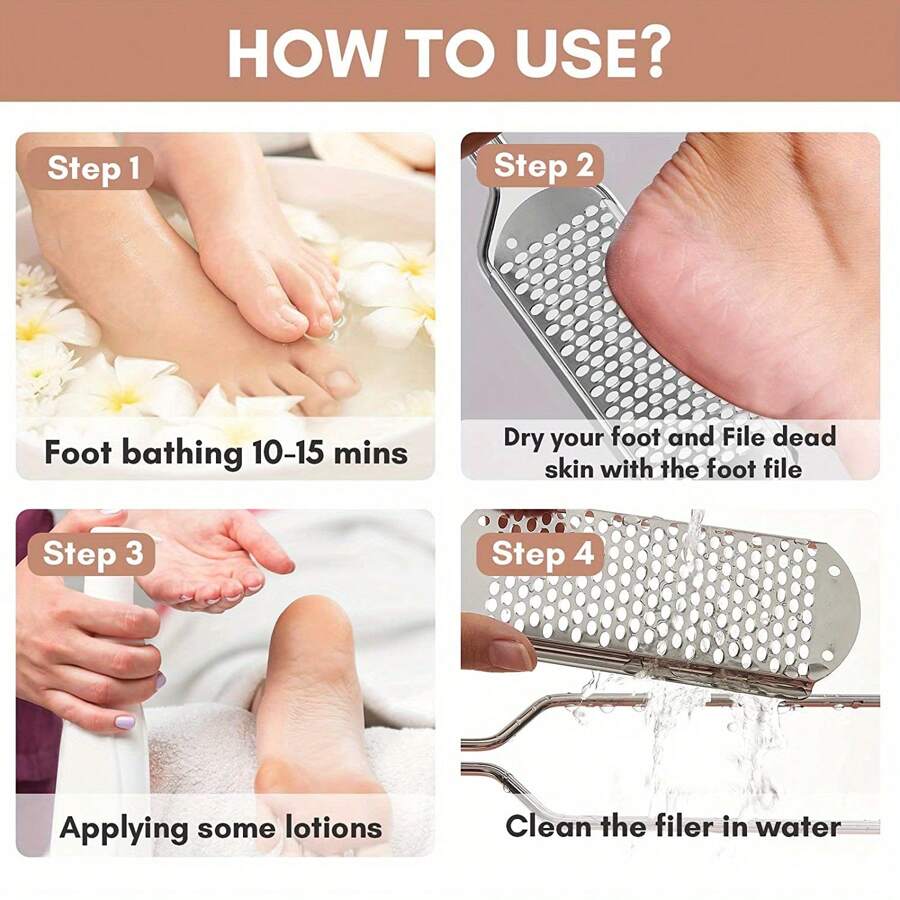 HOW TO USE?

Step 1

Foot bathing 10-15 mins

Step 2

Dry your foot and File dead skin with the foot file

Step 3

Applying some lotions

Step 4

Clean the filer in water