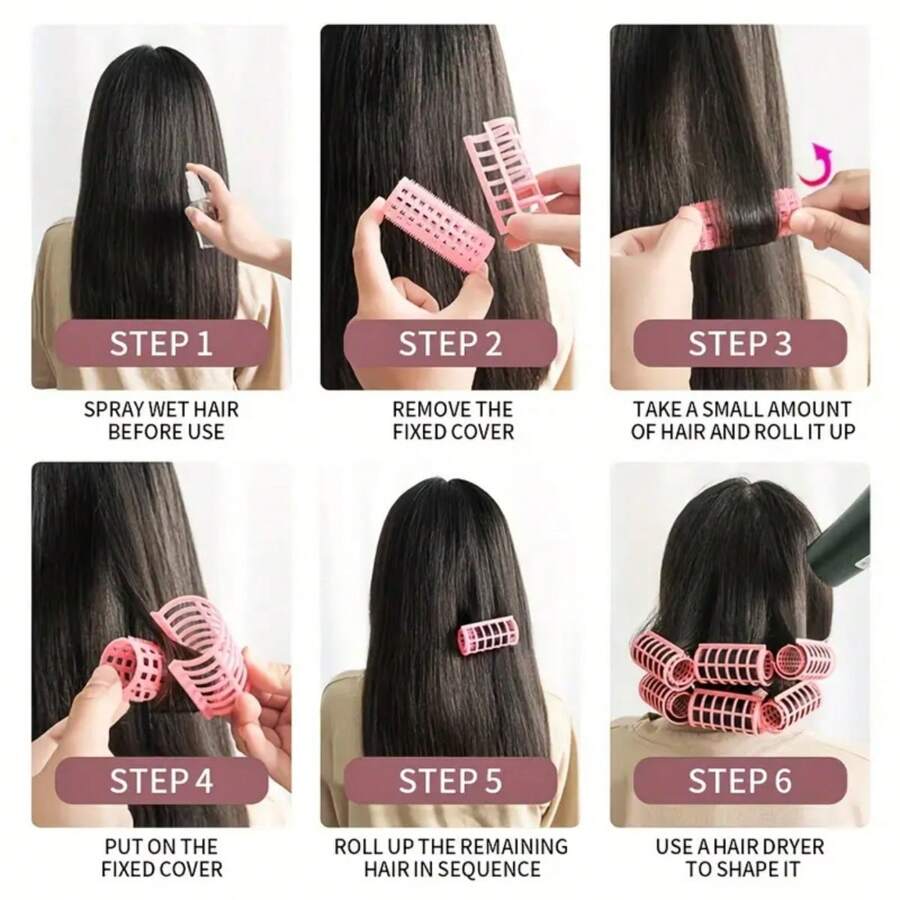 STEP 1
SPRAY WET HAIR BEFORE USE

STEP 2
REMOVE THE FIXED COVER

STEP 3
TAKE A SMALL AMOUNT OF HAIR AND ROLL IT UP

STEP 4
PUT ON THE FIXED COVER

STEP 5
ROLL UP THE REMAINING HAIR IN SEQUENCE

STEP 6
USE A HAIR DRYER TO SHAPE IT