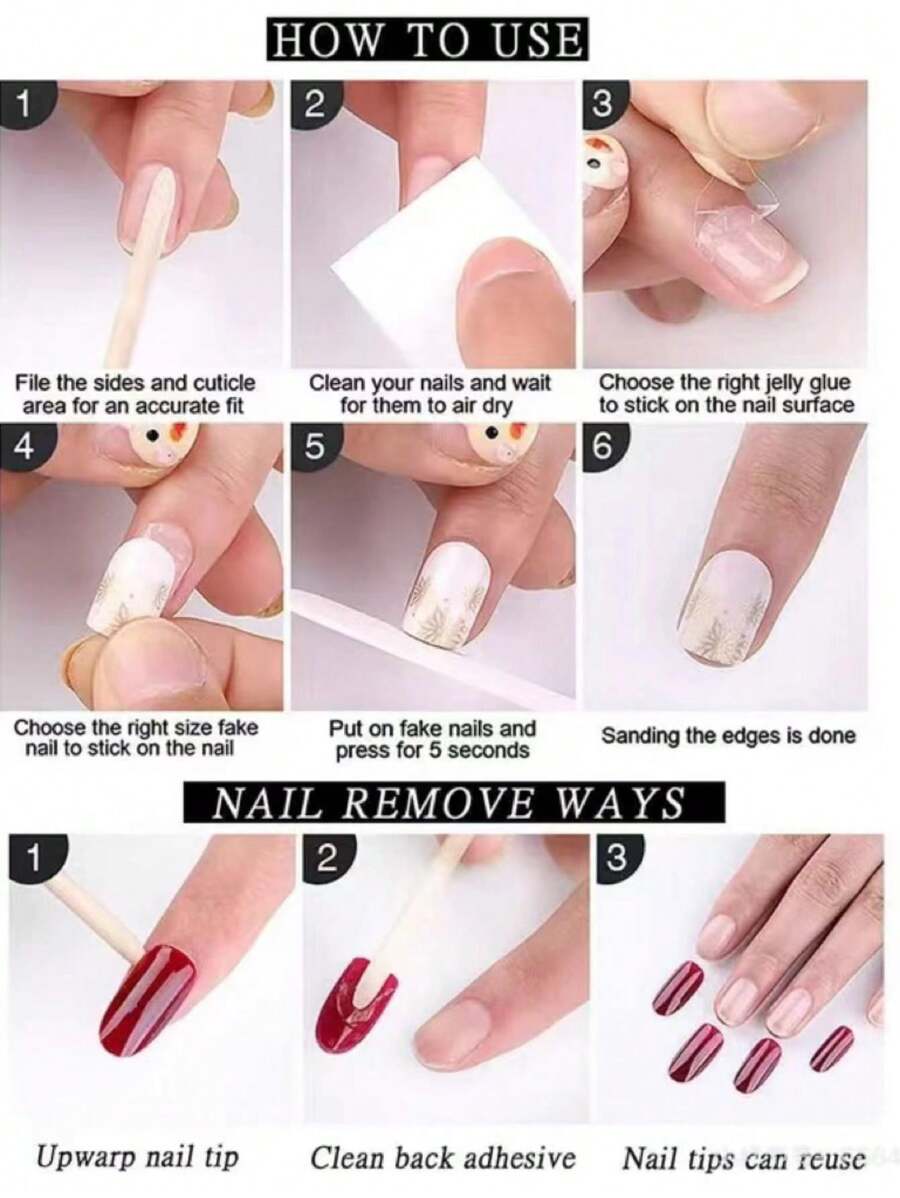 HOW TO USE

1

File the sides and cuticle area for an accurate fit

2

Clean your nails and wait for them to air dry

3

Choose the right jelly glue to stick on the nail surface

4

Choose the right size fake nail to stick on the nail

5

Put on fake nails and press for 5 seconds

6

Sanding the edges is done

NAIL REMOVE WAYS

1

Upwarp nail tip

2

Clean back adhesive

3

Nail tips can reuse