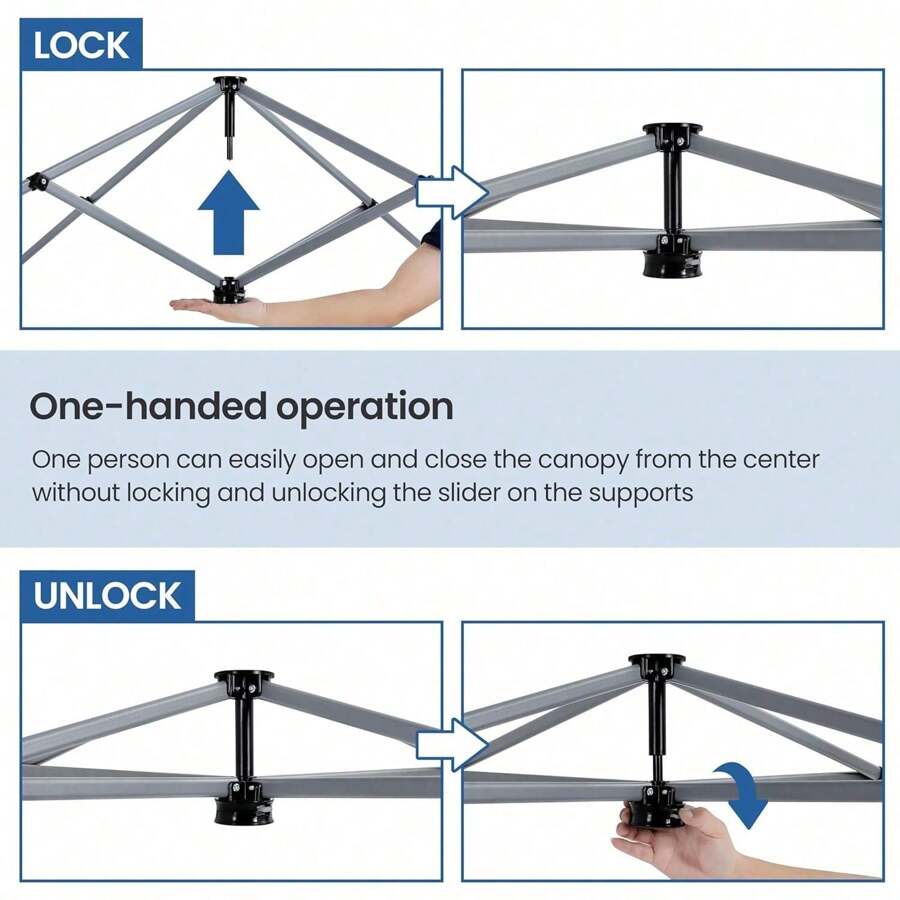 LOCK

One-handed operation

One person can easily open and close the canopy from the center without locking and unlocking the slider on the supports

UNLOCK