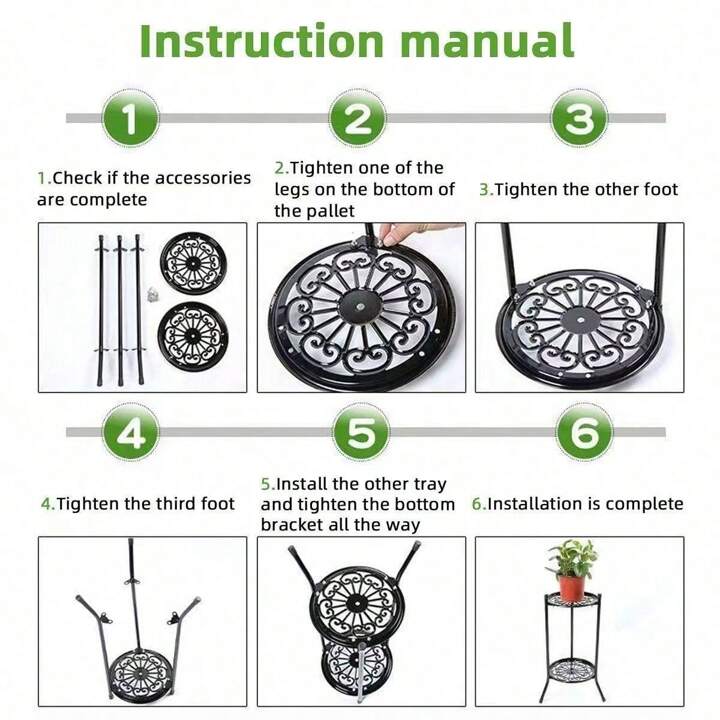 Instruction manual

1

2

3

1.Check if the accessories are complete

2.Tighten one of the legs on the bottom of the pallet

3.Tighten the other foot

4

5

6

4.Tighten the third foot

5.Install the other tray and tighten the bottom bracket all the way

6.Installation is complete