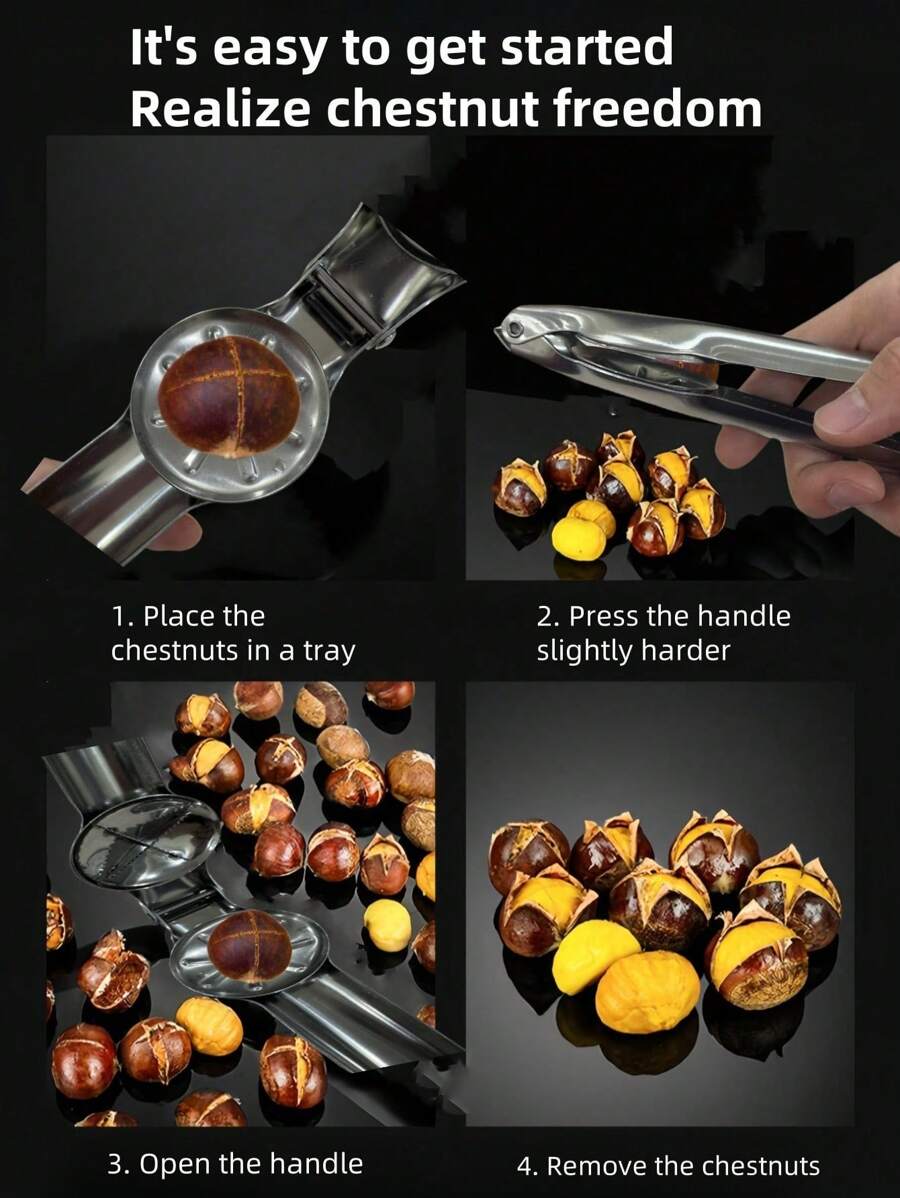 It's easy to get started
Realize chestnut freedom

1. Place the chestnuts in a tray

2. Press the handle slightly harder

3. Open the handle

4. Remove the chestnuts