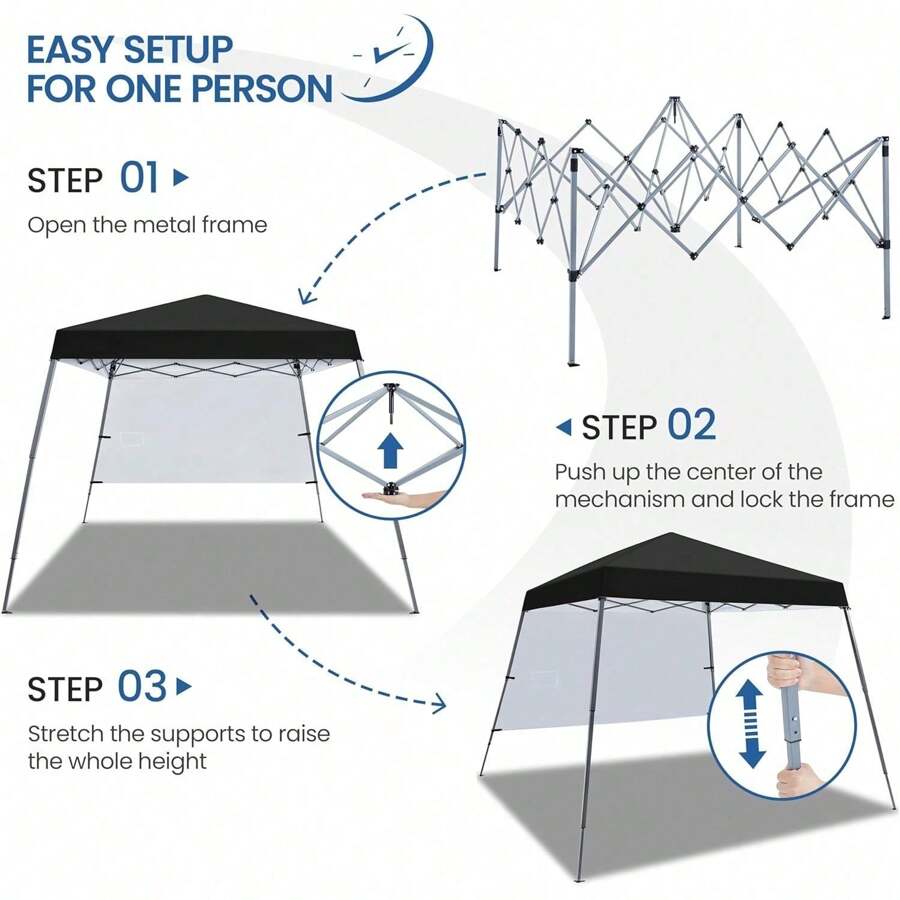 EASY SETUP
FOR ONE PERSON

STEP 01

Open the metal frame

STEP 02

Push up the center of the mechanism and lock the frame

STEP 03

Stretch the supports to raise the whole height