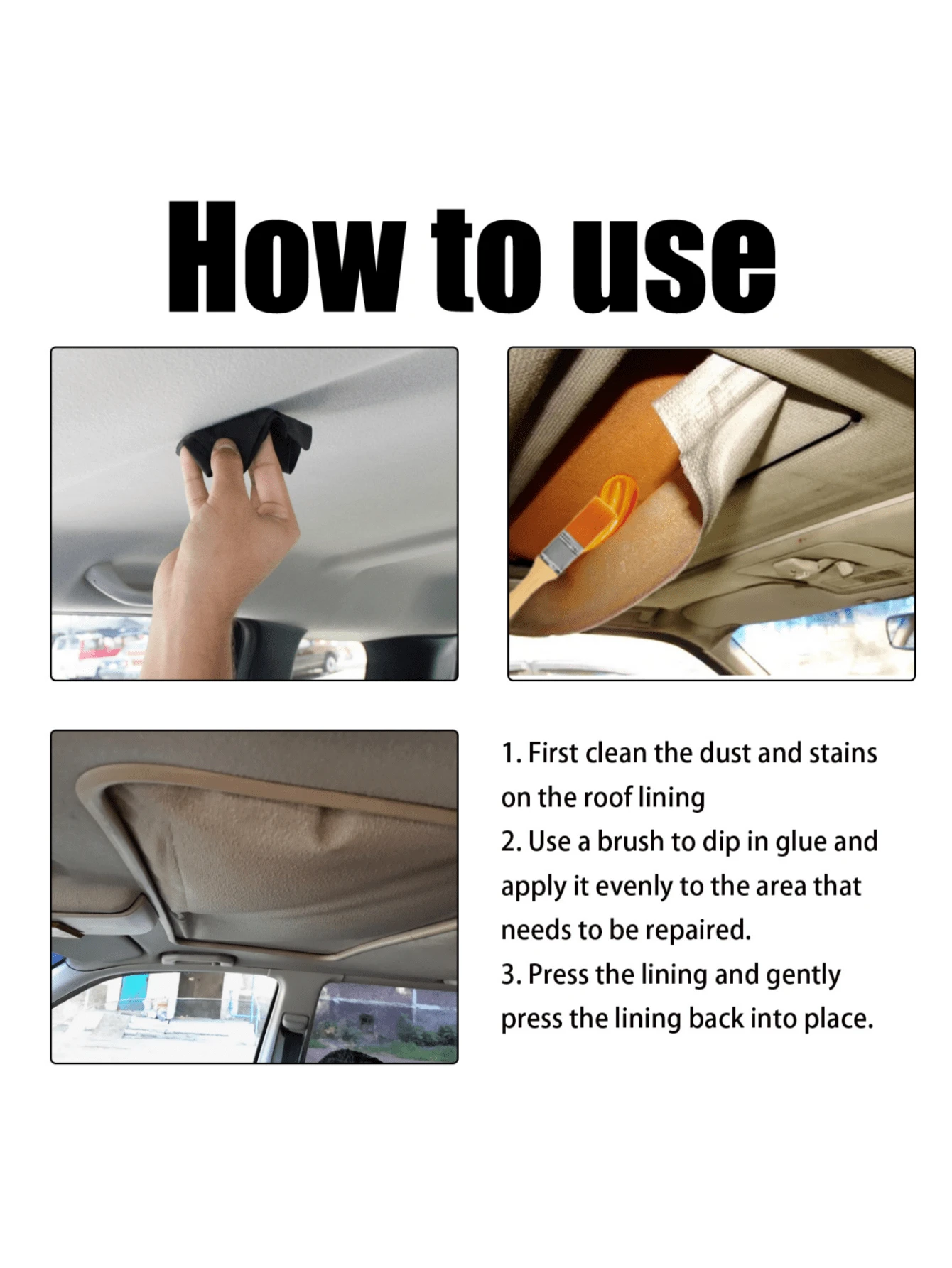 How to use

1. First clean the dust and stains on the roof lining
2. Use a brush to dip in glue and apply it evenly to the area that needs to be repaired.
3. Press the lining and gently press the lining back into place.