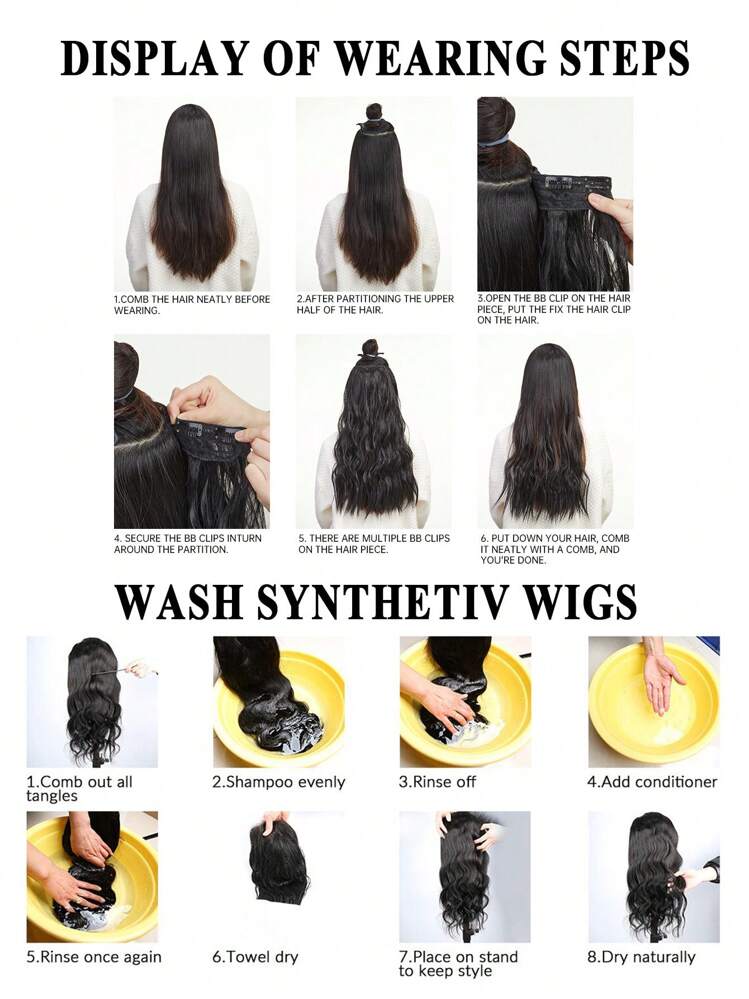 DISPLAY OF WEARING STEPS

1.COMB THE HAIR NEATLY BEFORE WEARING.

2.AFTER PARTITIONING THE UPPER HALF OF THE HAIR.

3.OPEN THE BB CLIP ON THE HAIR PIECE, PUT THE FIX THE HAIR CLIP ON THE HAIR.

4. SECURE THE BB CLIPS INTURN AROUND THE PARTITION.

5. THERE ARE MULTIPLE BB CLIPS ON THE HAIR PIECE.

6. PUT DOWN YOUR HAIR, COMB IT NEATLY WITH A COMB, AND YOU'RE DONE.

WASH SYNTHETIV WIGS

1.Comb out all tangles

2.Shampoo evenly

3.Rinse off

4.Add conditioner

5.Rinse once again

6.Towel dry

7.Place on stand to keep style

8.Dry naturally