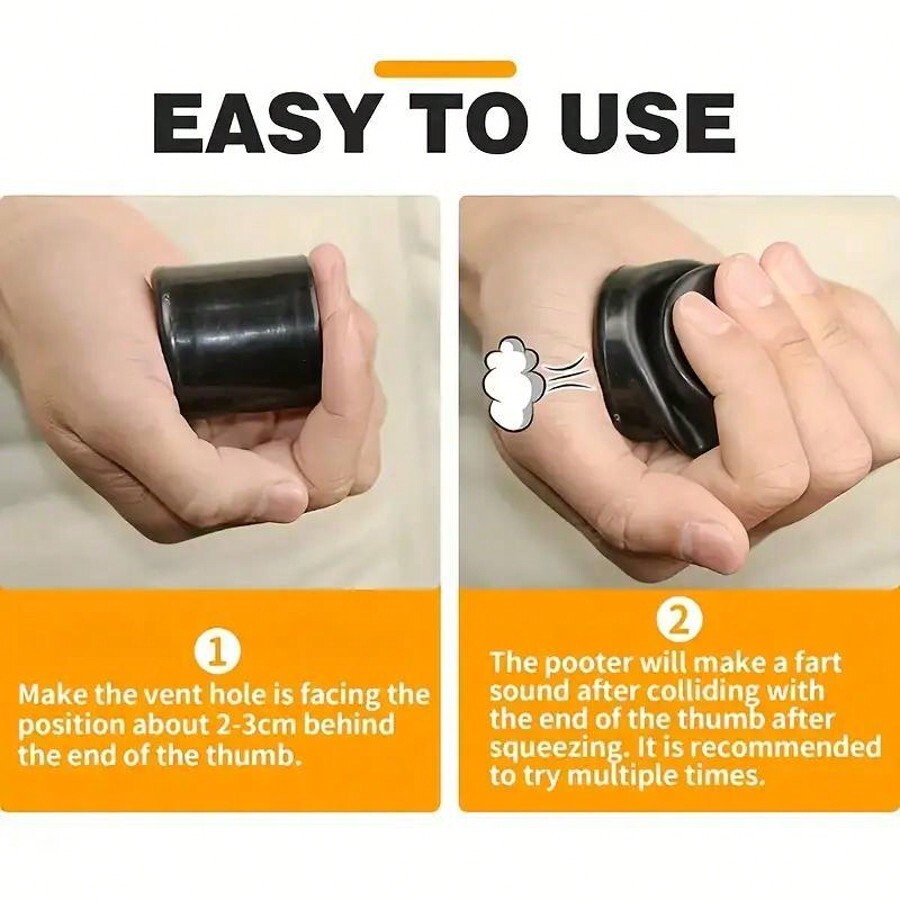 EASY TO USE

1
Make the vent hole is facing the position about 2-3cm behind the end of the thumb.

2
The pooter will make a fart sound after colliding with the end of the thumb after squeezing. It is recommended to try multiple times.