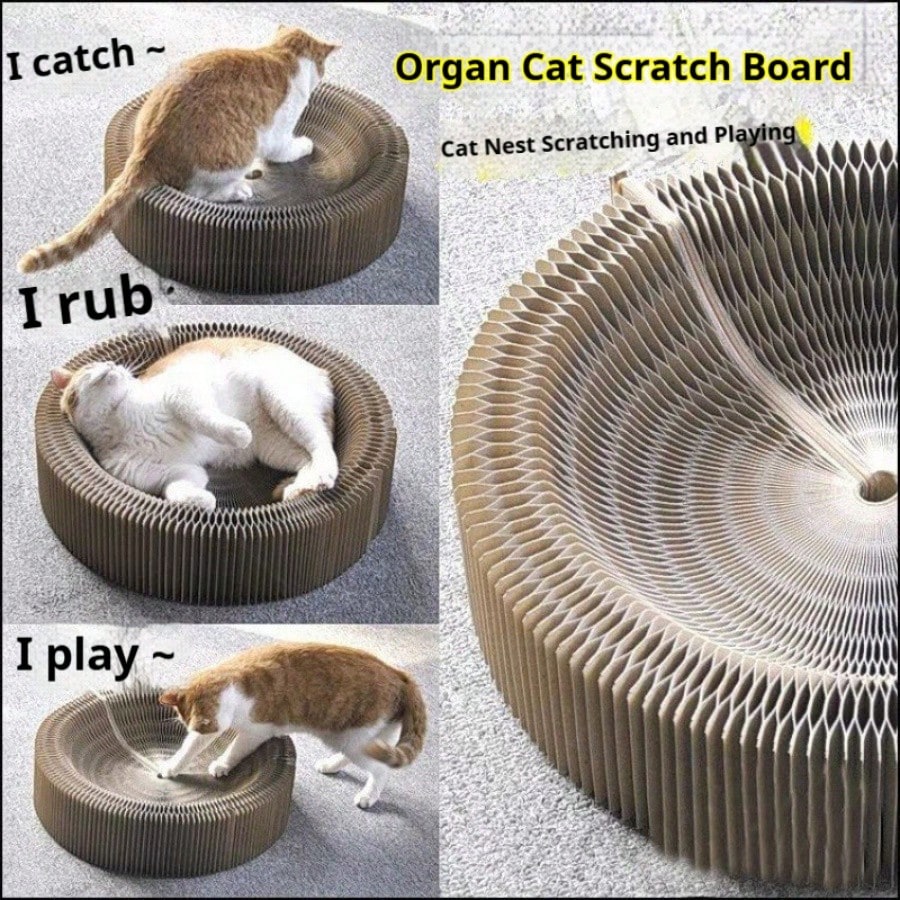 I catch ~

Organ Cat Scratch Board

Cat Nest Scratching and Playing

I rub

I play ~