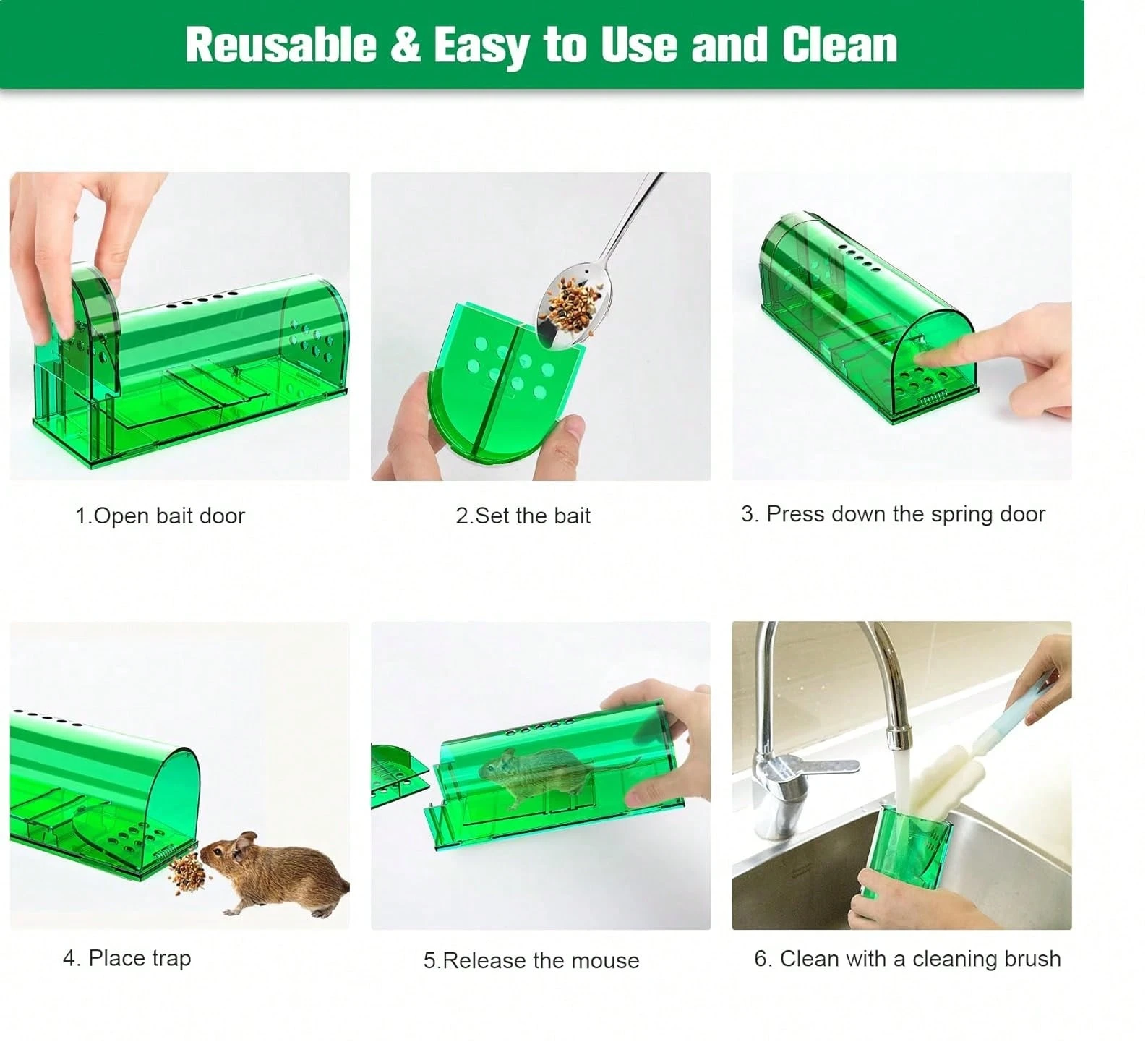 Reusable & Easy to Use and Clean

1.Open bait door

2.Set the bait

3. Press down the spring door

4. Place trap

5.Release the mouse

6. Clean with a cleaning brush