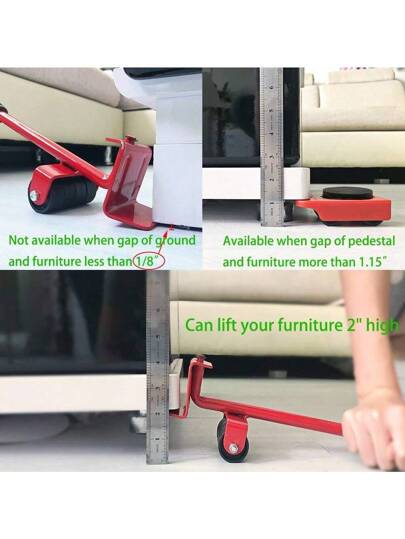 Not available when gap of ground and furniture less than 1/8"

Available when gap of pedestal and furniture more than 1.15"

Can lift your furniture 2" high