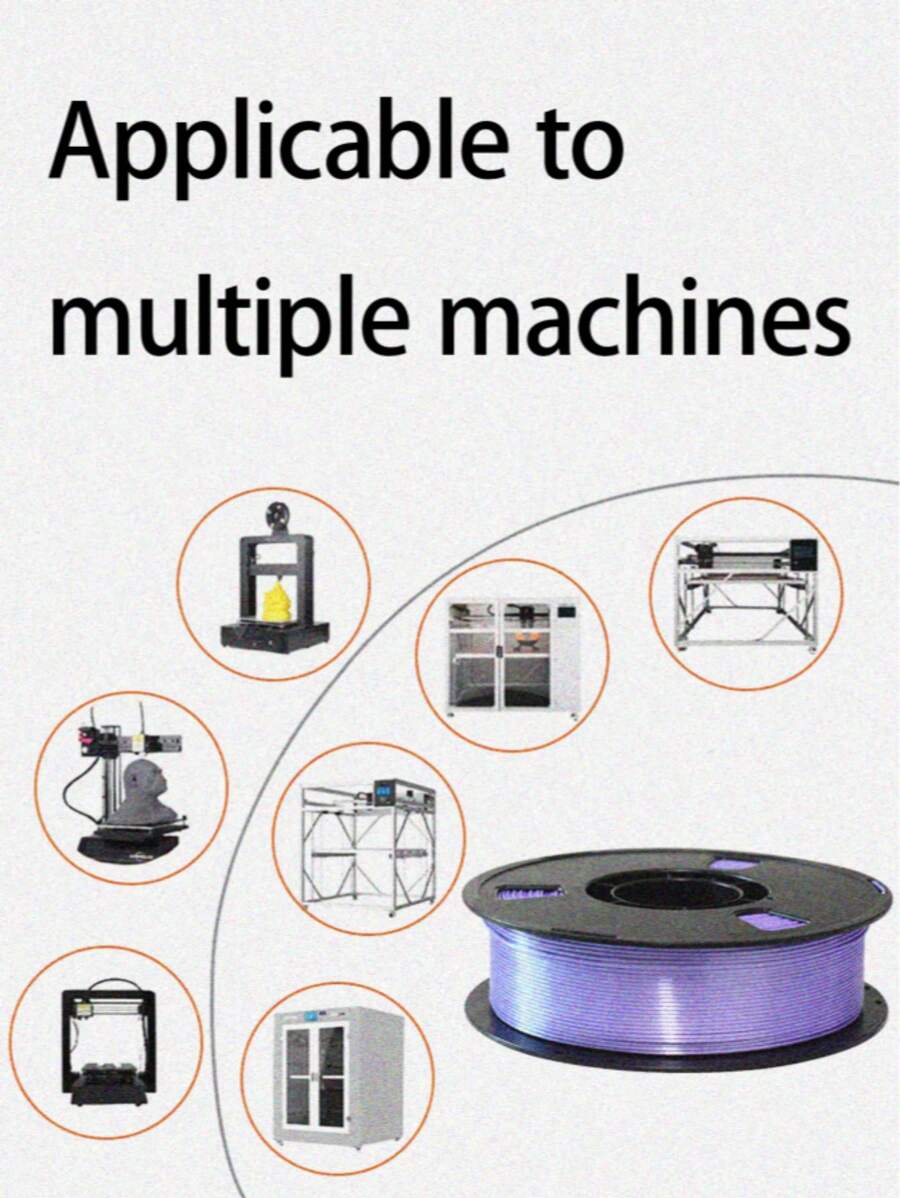 Applicable to multiple machines