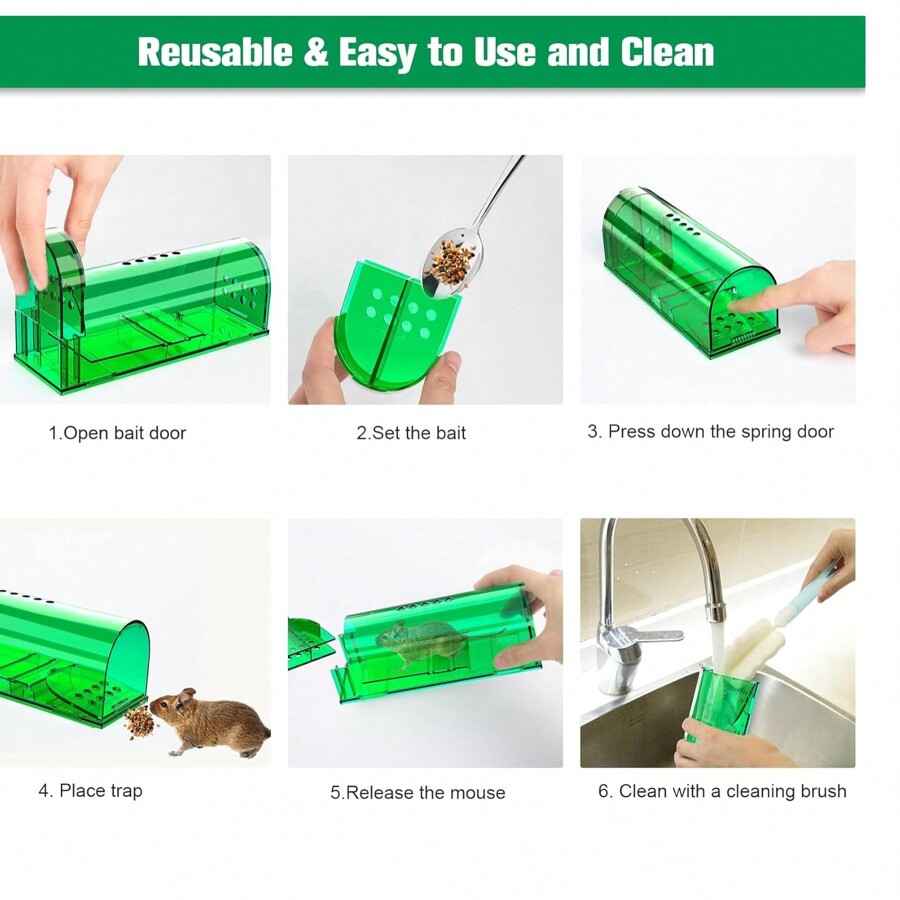 Reusable & Easy to Use and Clean

1.Open bait door

2.Set the bait

3. Press down the spring door

4. Place trap

5.Release the mouse

6. Clean with a cleaning brush