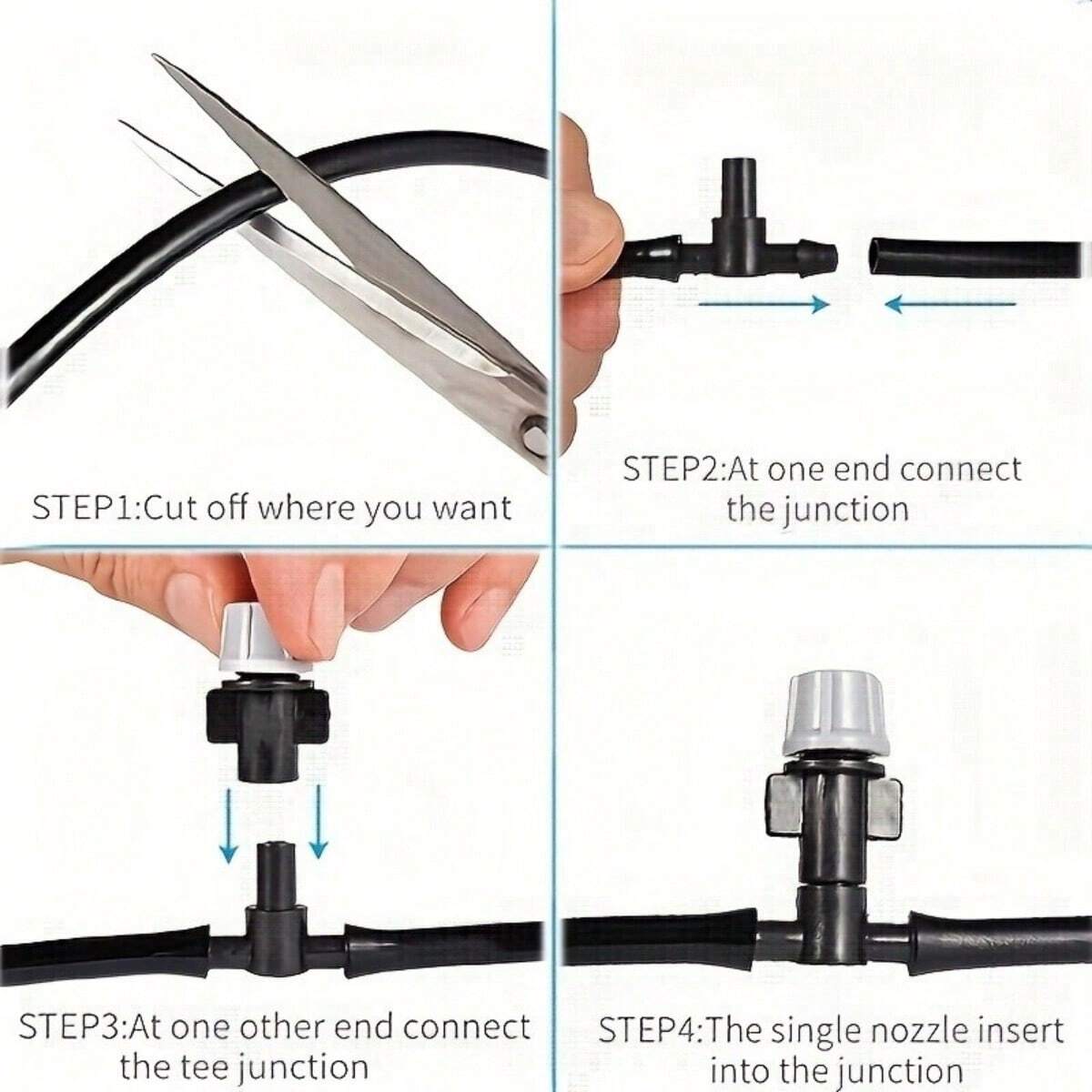 STEP1:Cut off where you want

STEP2:At one end connect the junction

STEP3:At one other end connect the tee junction

STEP4:The single nozzle insert into the junction