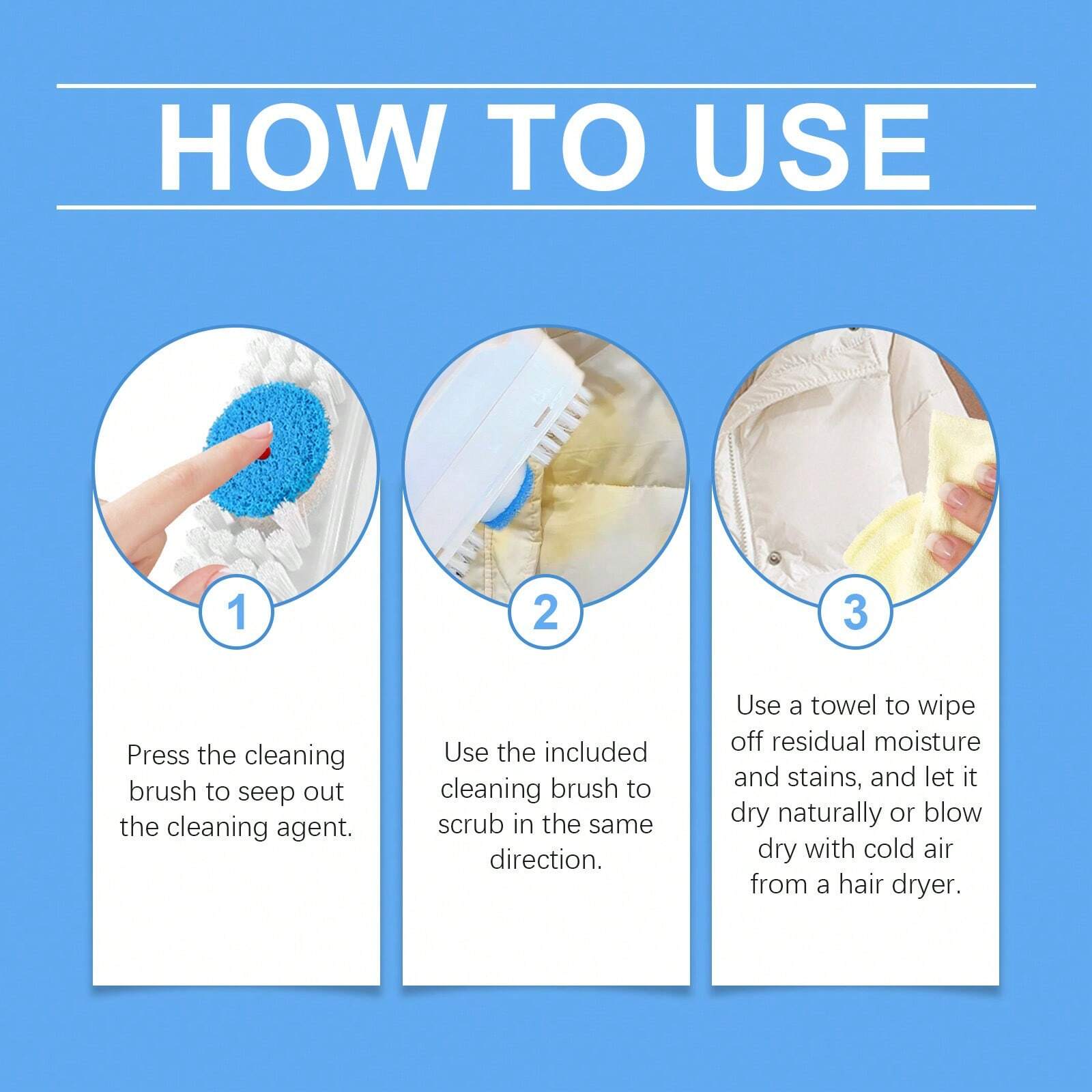 HOW TO USE

1

Press the cleaning brush to seep out the cleaning agent.

2

Use the included cleaning brush to scrub in the same direction.

3

Use a towel to wipe off residual moisture and stains, and let it dry naturally or blow dry with cold air from a hair dryer.