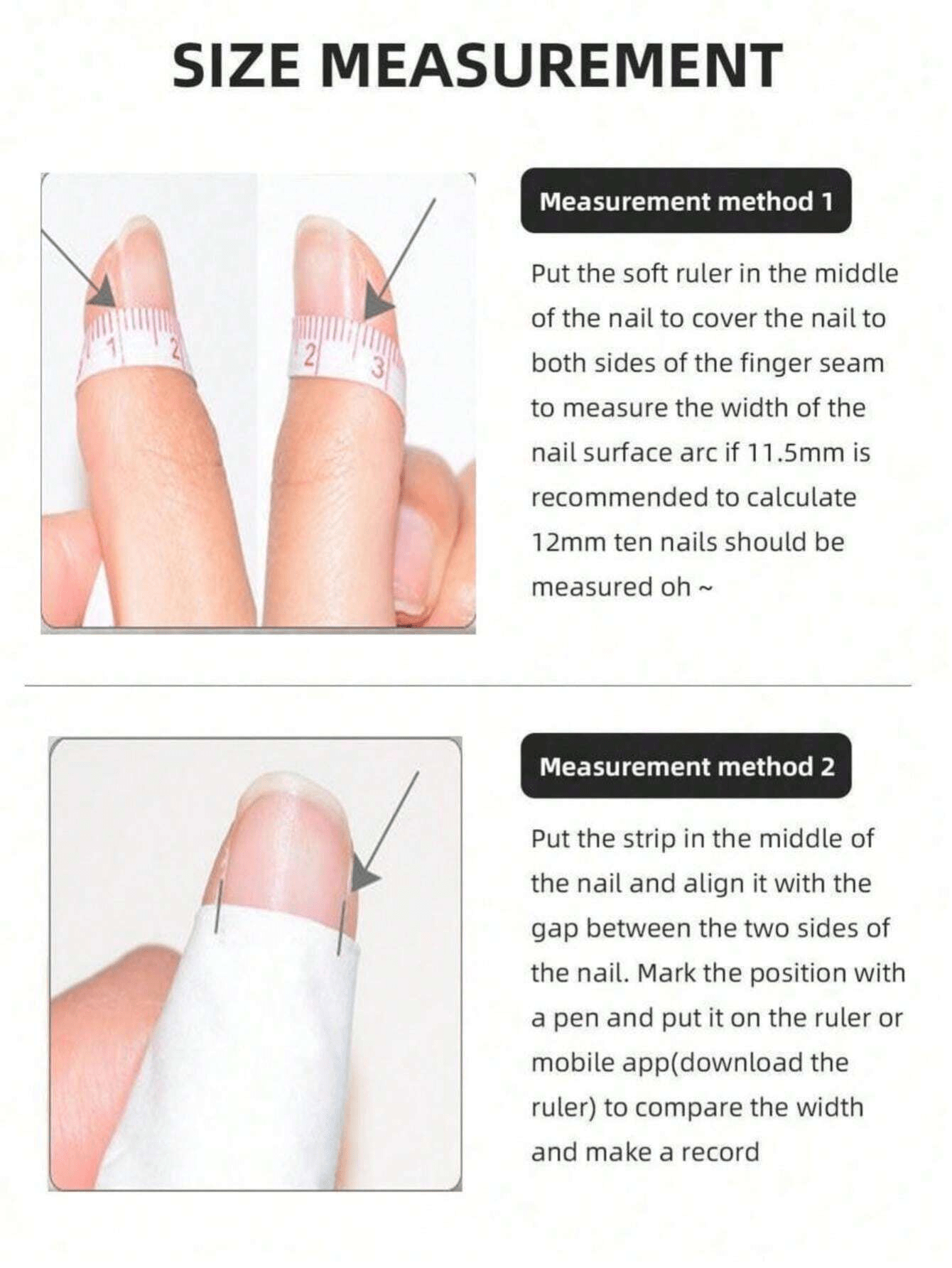 SIZE MEASUREMENT

1 2

2 3

Measurement method 1

Put the soft ruler in the middle of the nail to cover the nail to both sides of the finger seam to measure the width of the nail surface arc if 11.5mm is recommended to calculate 12mm ten nails should be measured oh ~

Measurement method 2

Put the strip in the middle of the nail and align it with the gap between the two sides of the nail. Mark the position with a pen and put it on the ruler or mobile app(download the ruler) to compare the width and make a record