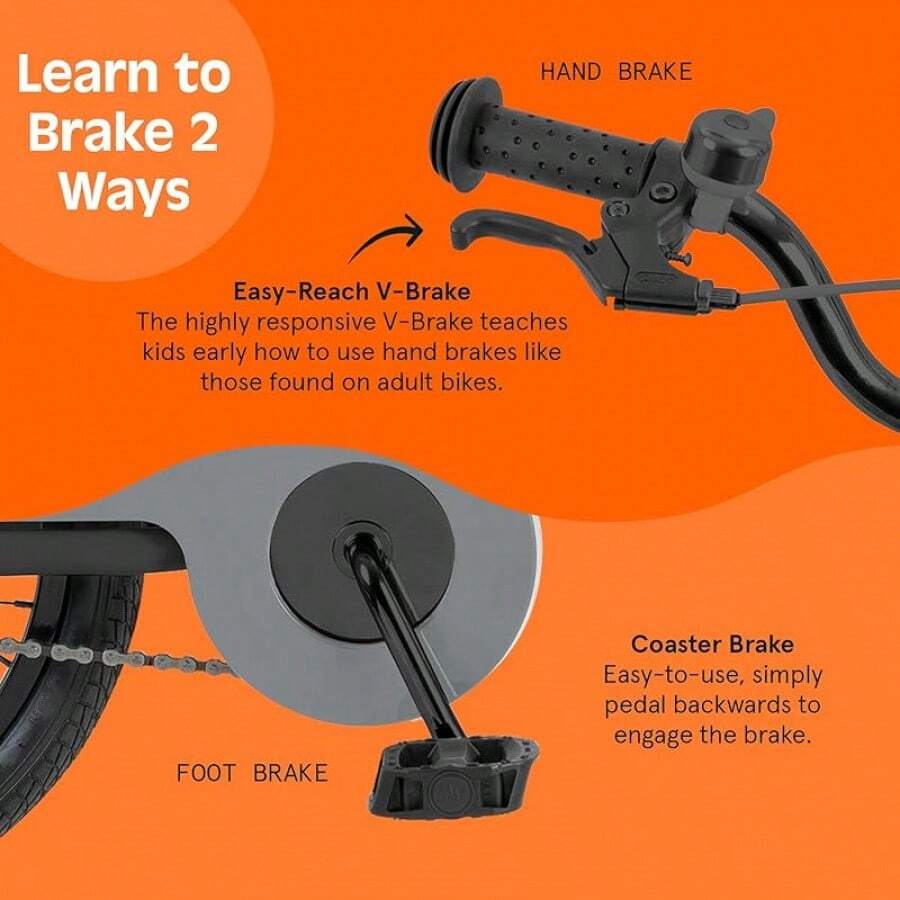 Learn to Brake 2 Ways

HAND BRAKE

Easy-Reach V-Brake
The highly responsive V-Brake teaches kids early how to use hand brakes like those found on adult bikes.

Coaster Brake
Easy-to-use, simply pedal backwards to engage the brake.

FOOT BRAKE