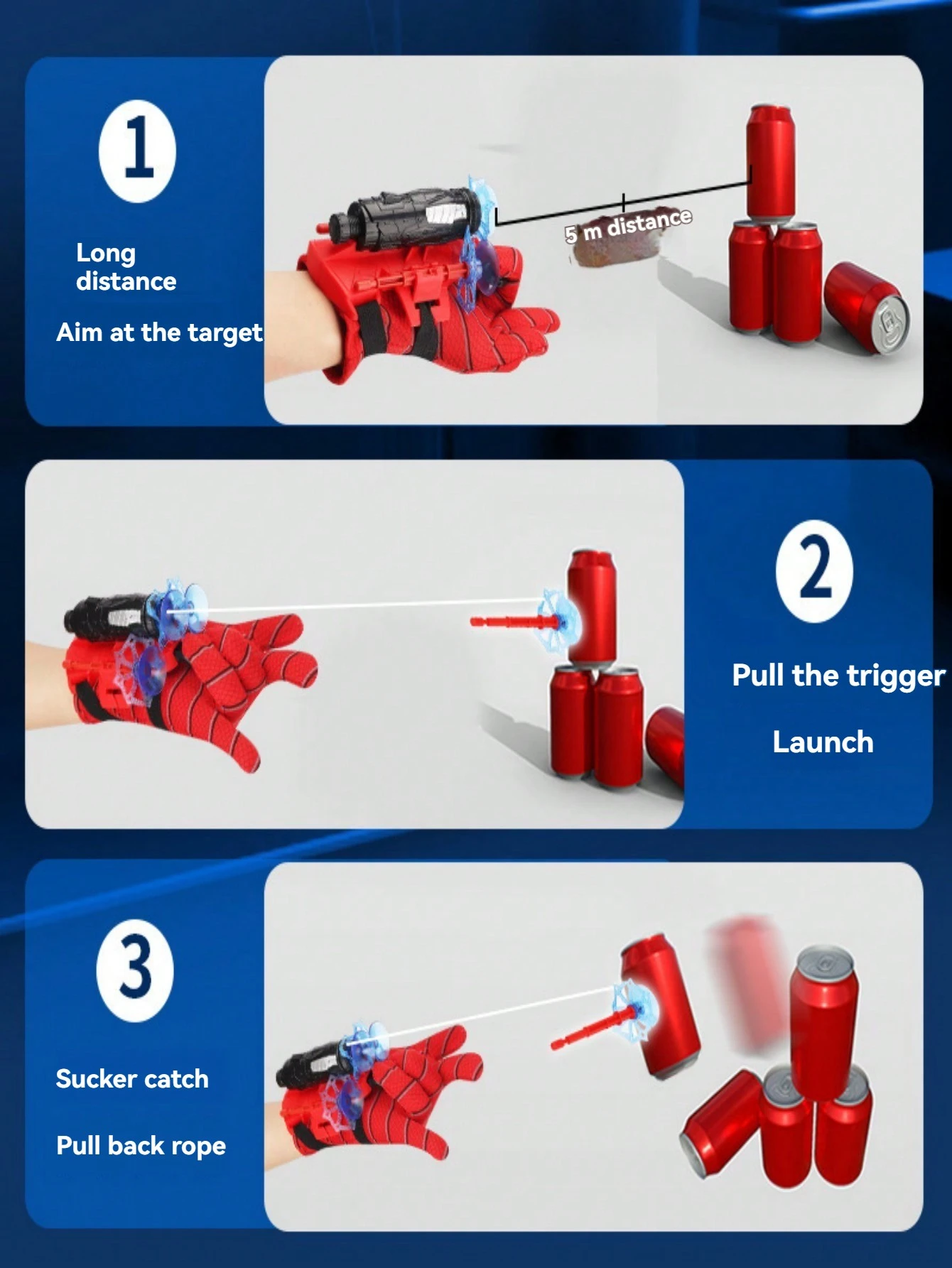 1

Long distance

Aim at the target

5 m distance

2

Pull the trigger

Launch

3

Sucker catch

Pull back rope