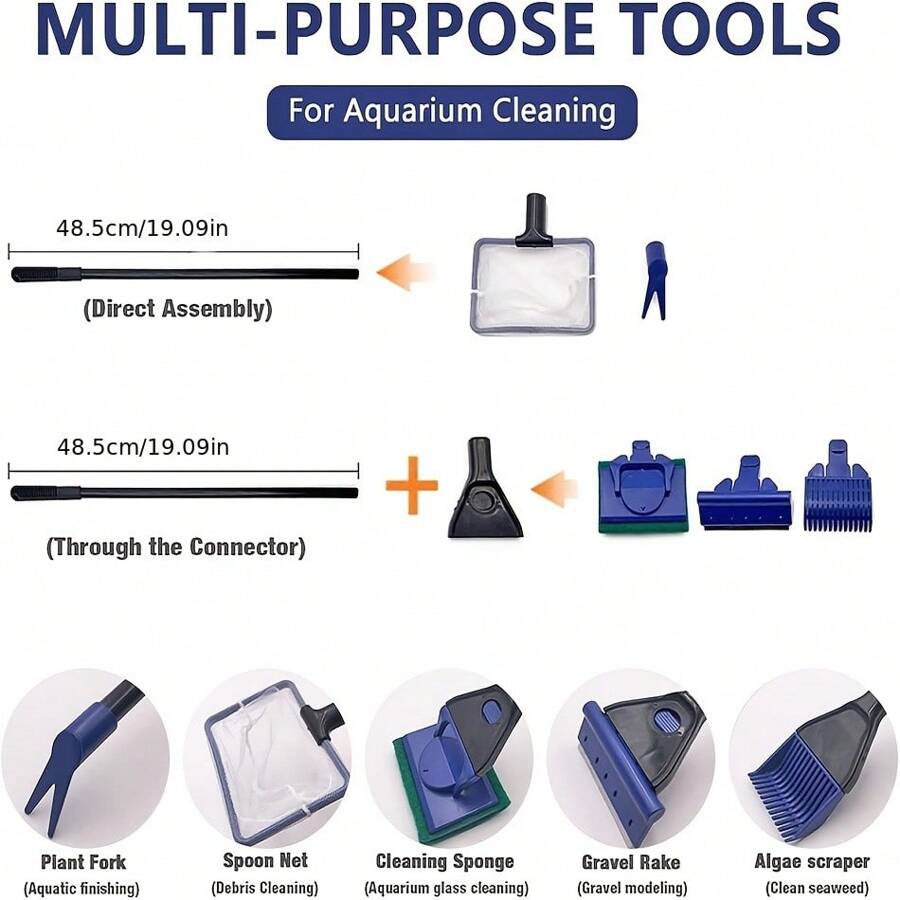 MULTI-PURPOSE TOOLS

For Aquarium Cleaning

48.5cm/19.09in

(Direct Assembly)

48.5cm/19.09in

(Through the Connector)

Plant Fork
(Aquatic finishing)

Spoon Net
(Debris Cleaning)

Cleaning Sponge
(Aquarium glass cleaning)

Gravel Rake
(Gravel modeling)

Algae scraper
(Clean seaweed)