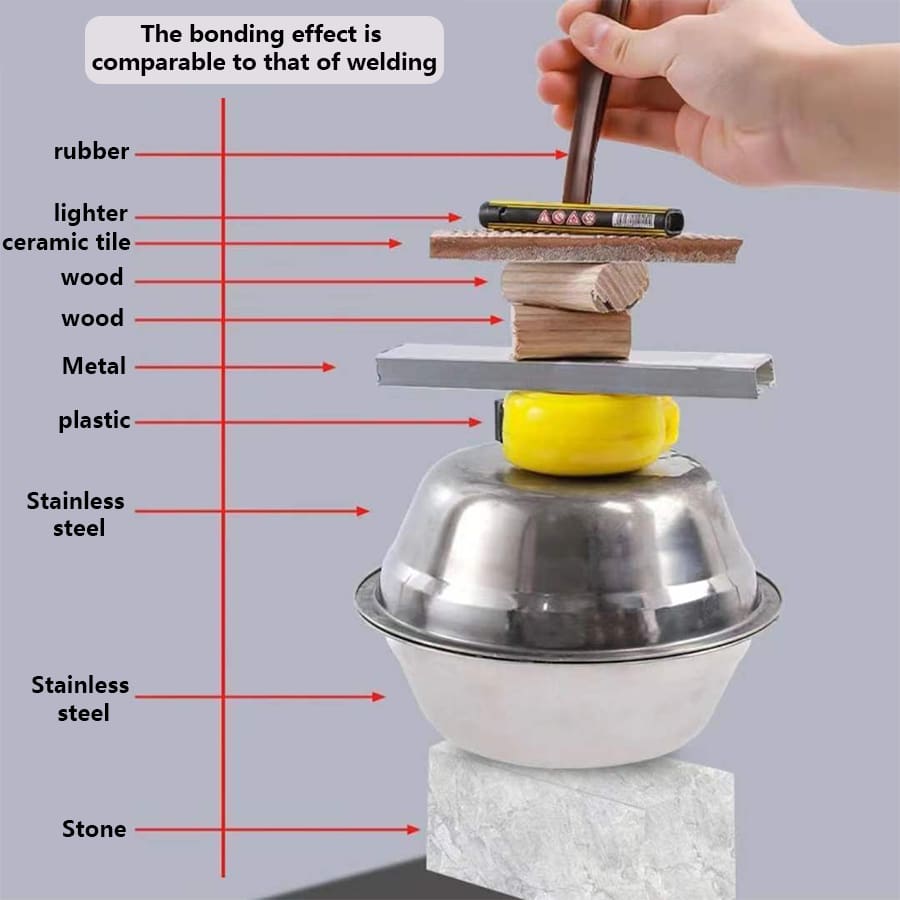 The bonding effect is comparable to that of welding

rubber

lighter

ceramic tile

wood

wood

Metal

plastic

Stainless steel

Stainless steel

Stone