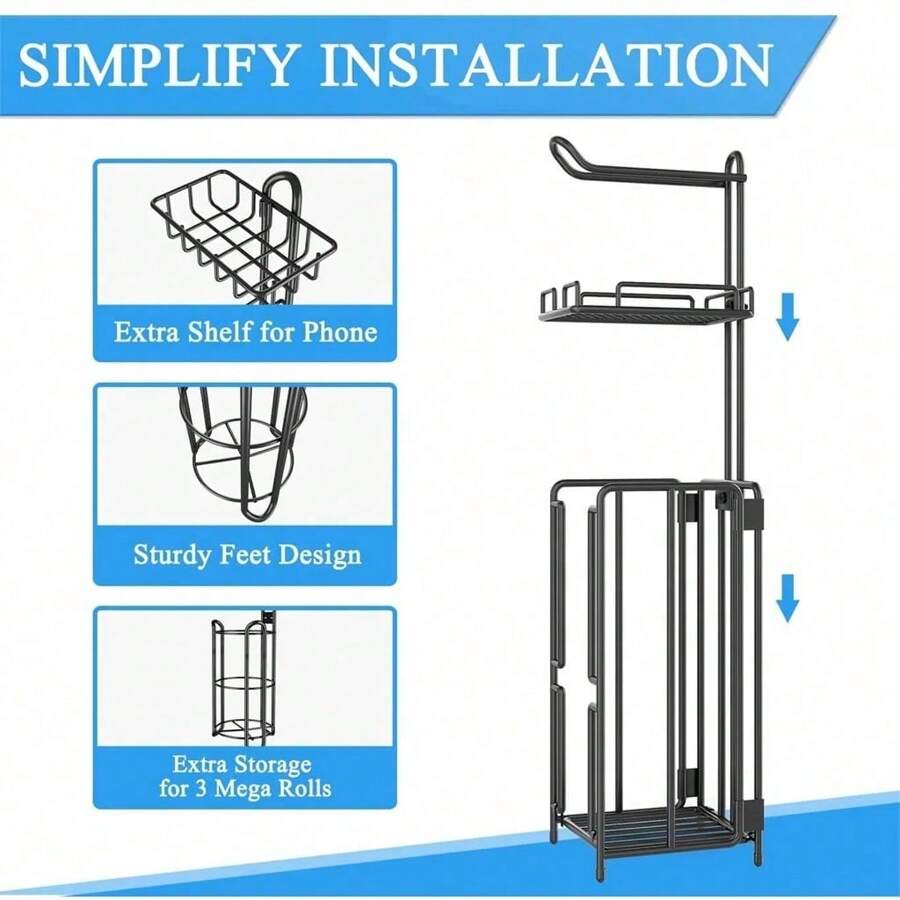 SIMPLIFY INSTALLATION

Extra Shelf for Phone

Sturdy Feet Design

Extra Storage for 3 Mega Rolls