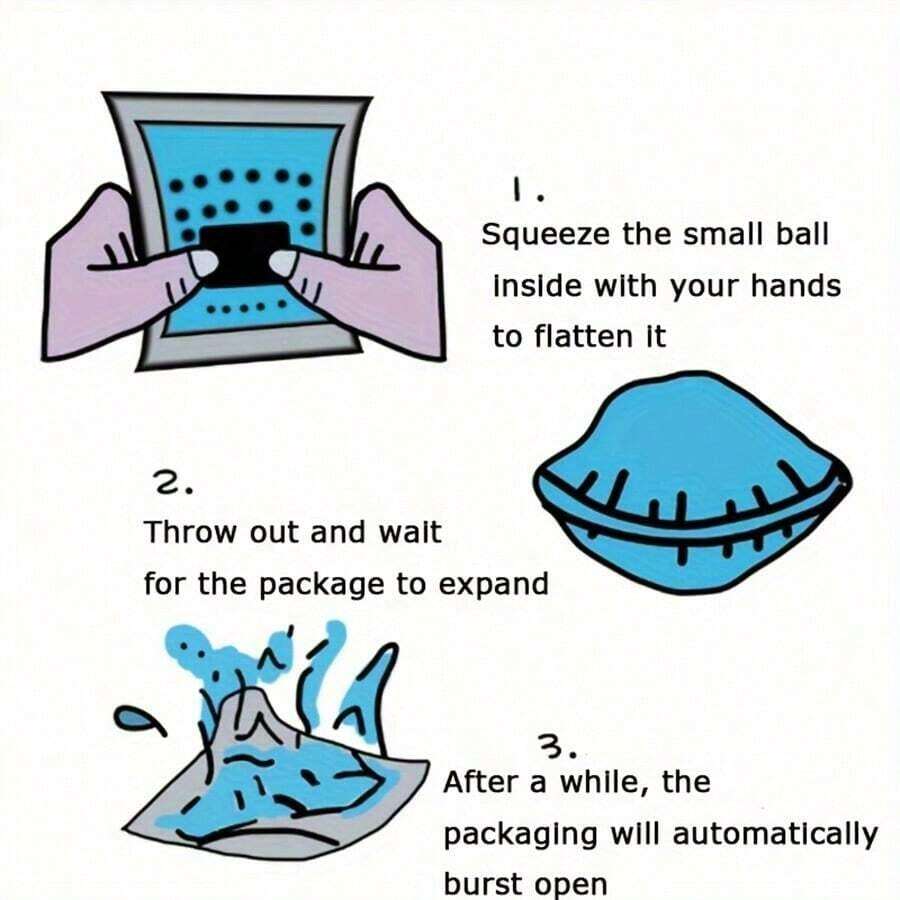 1.
Squeeze the small ball inside with your hands to flatten it

2.
Throw out and wait for the package to expand

3.
After a while, the packaging will automatically burst open