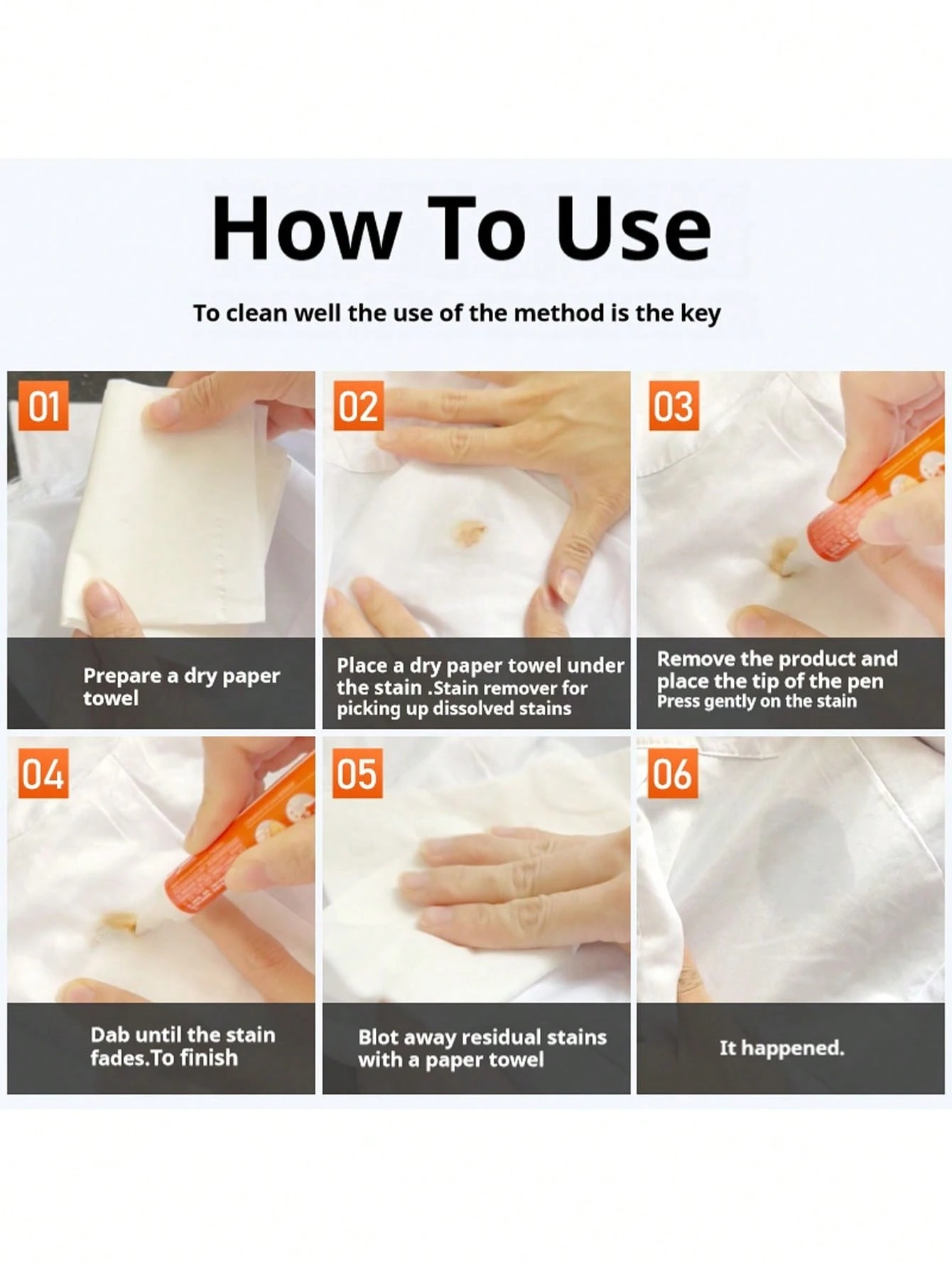 How To Use

To clean well the use of the method is the key

01

Prepare a dry paper towel

02

Place a dry paper towel under the stain .Stain remover for picking up dissolved stains

03

Remove the product and place the tip of the pen
Press gently on the stain

04

Dab until the stain fades.To finish

05

Blot away residual stains with a paper towel

06

It happened.