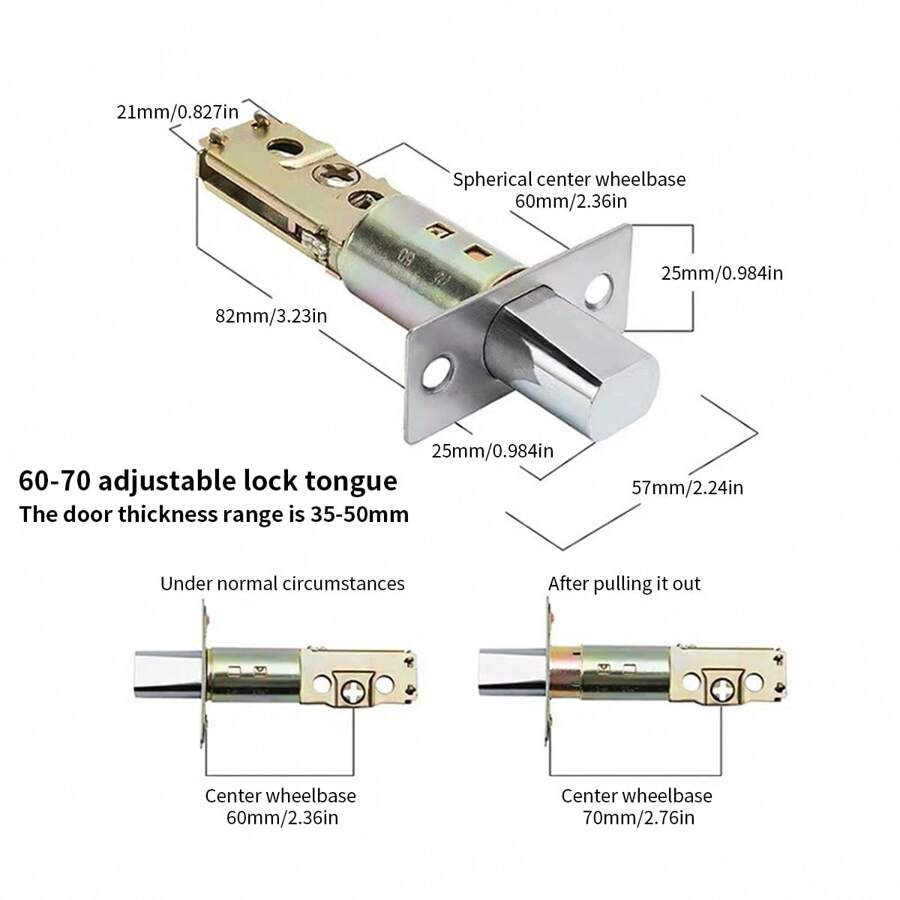 21mm/0.827in

Spherical center wheelbase
60mm/2.36in

25mm/0.984in

82mm/3.23in

25mm/0.984in

57mm/2.24in

60-70 adjustable lock tongue
The door thickness range is 35-50mm

Under normal circumstances

After pulling it out

Center wheelbase
60mm/2.36in

Center wheelbase
70mm/2.76in