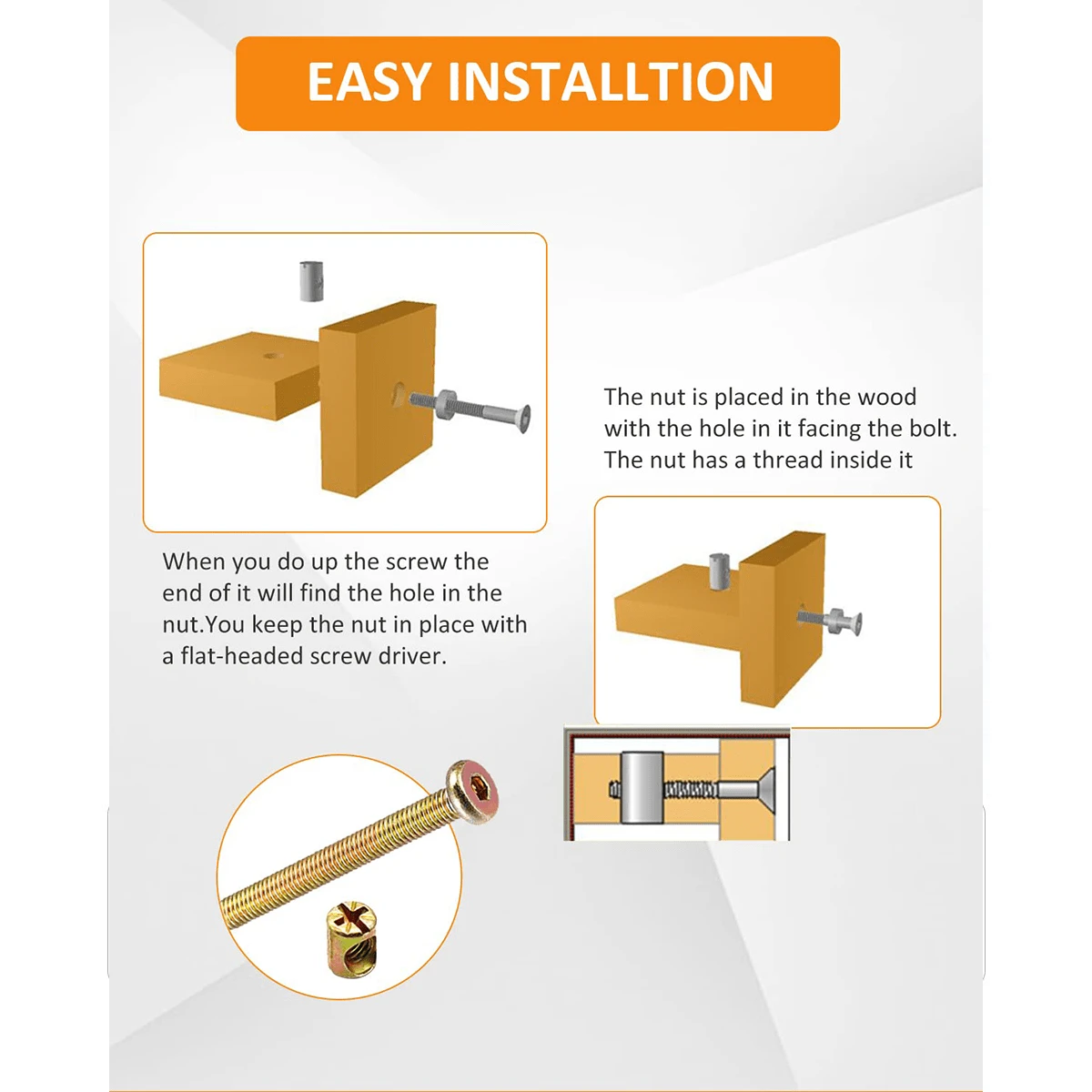 EASY INSTALLTION

The nut is placed in the wood with the hole in it facing the bolt. The nut has a thread inside it

When you do up the screw the end of it will find the hole in the nut.You keep the nut in place with a flat-headed screw driver.