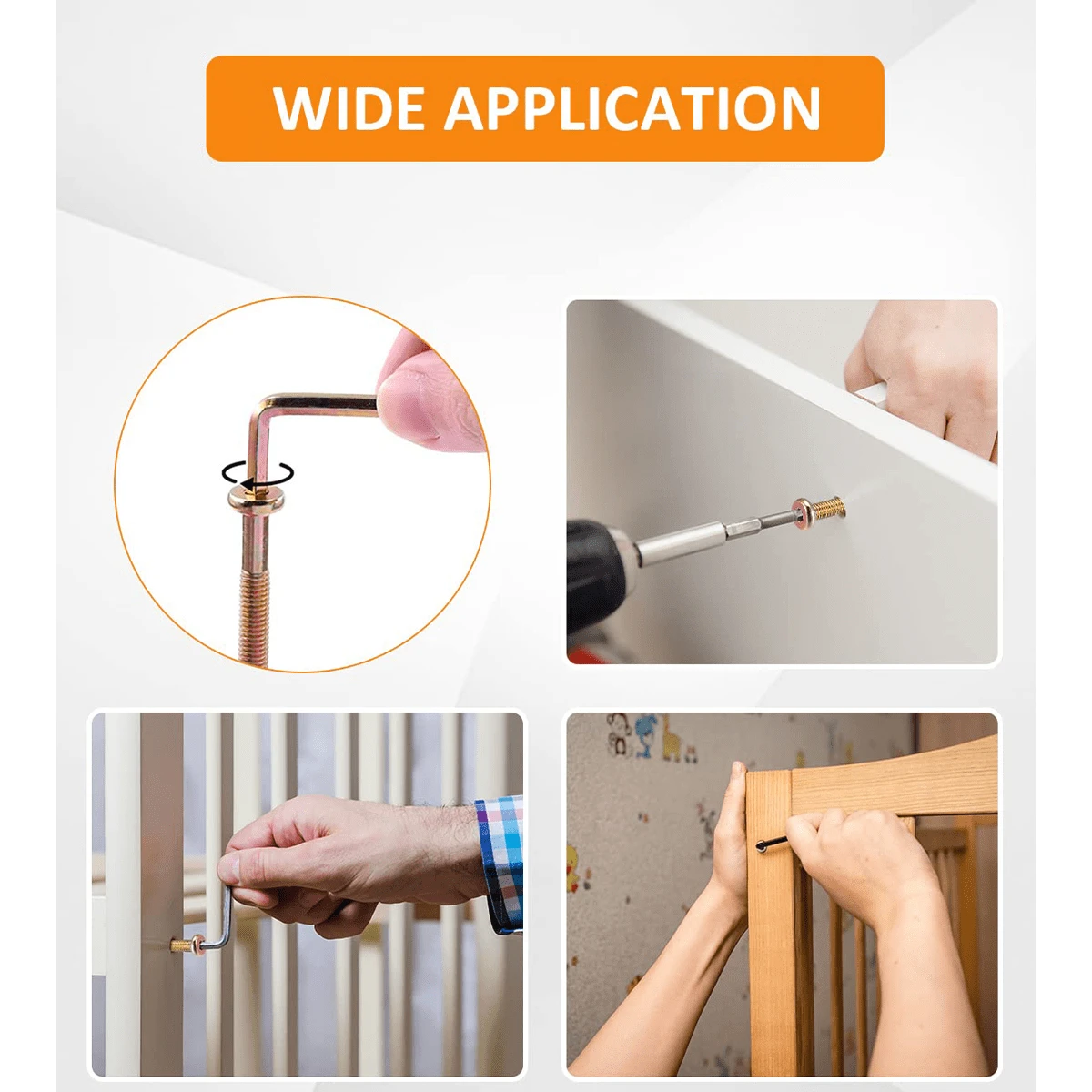 WIDE APPLICATION