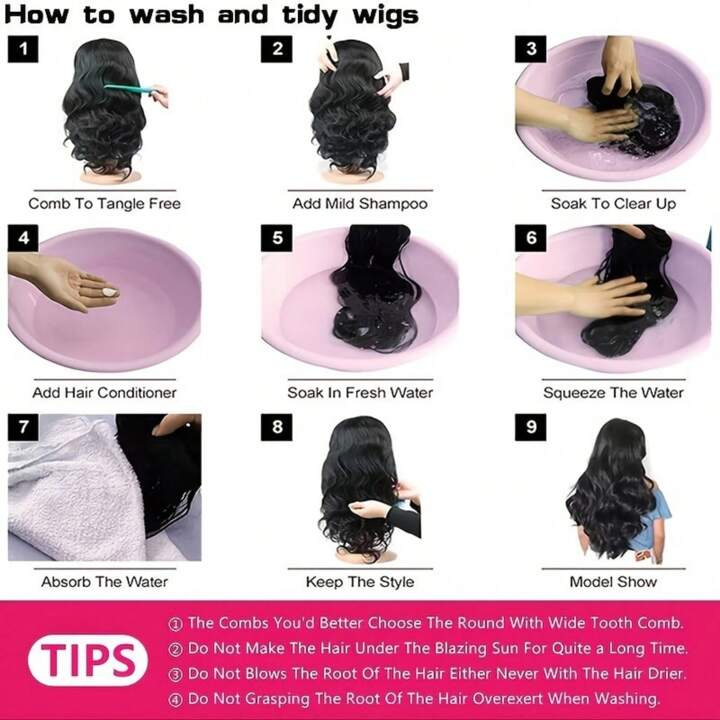 How to wash and tidy wigs

1
Comb To Tangle Free

2
Add Mild Shampoo

3
Soak To Clear Up

4
Add Hair Conditioner

5
Soak In Fresh Water

6
Squeeze The Water

7
Absorb The Water

8
Keep The Style

9
Model Show

TIPS

① The Combs You'd Better Choose The Round With Wide Tooth Comb.
② Do Not Make The Hair Under The Blazing Sun For Quite a Long Time.
③ Do Not Blows The Root Of The Hair Either Never With The Hair Drier.
④ Do Not Grasping The Root Of The Hair Overexert When Washing.