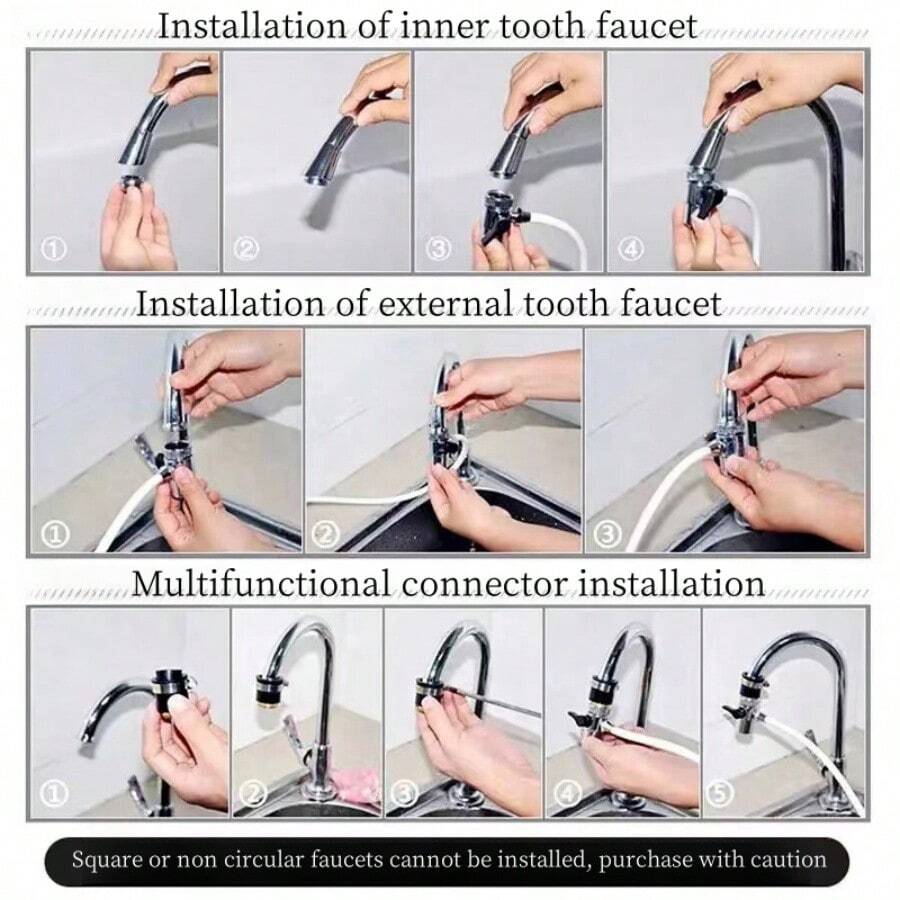 Installation of inner tooth faucet

①

②

③

④

Installation of external tooth faucet

①

②

③

Multifunctional connector installation

①

②

③

④

⑤

Square or non circular faucets cannot be installed, purchase with caution