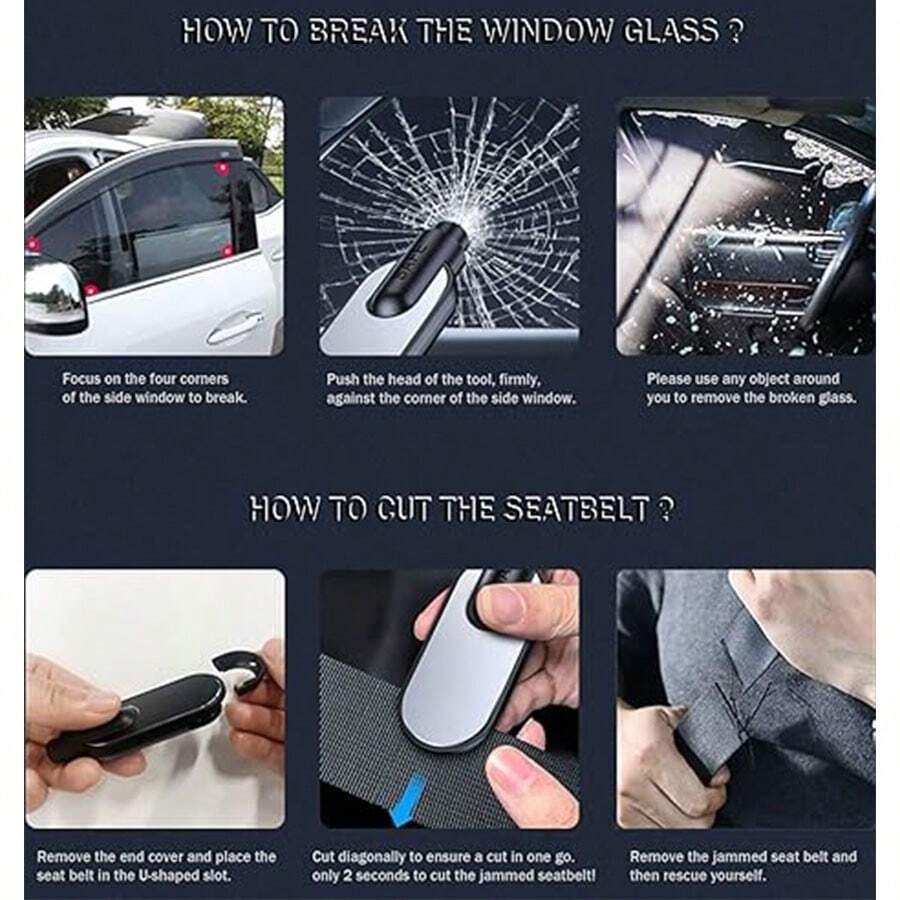 HOW TO BREAK THE WINDOW GLASS ?

Focus on the four corners of the side window to break.

Push the head of the tool, firmly, against the corner of the side window.

Please use any object around you to remove the broken glass.

HOW TO CUT THE SEATBELT ?

Remove the end cover and place the seat belt in the U-shaped slot.

Cut diagonally to ensure a cut in one go. only 2 seconds to cut the jammed seatbelt!

Remove the jammed seat belt and then rescue yourself.