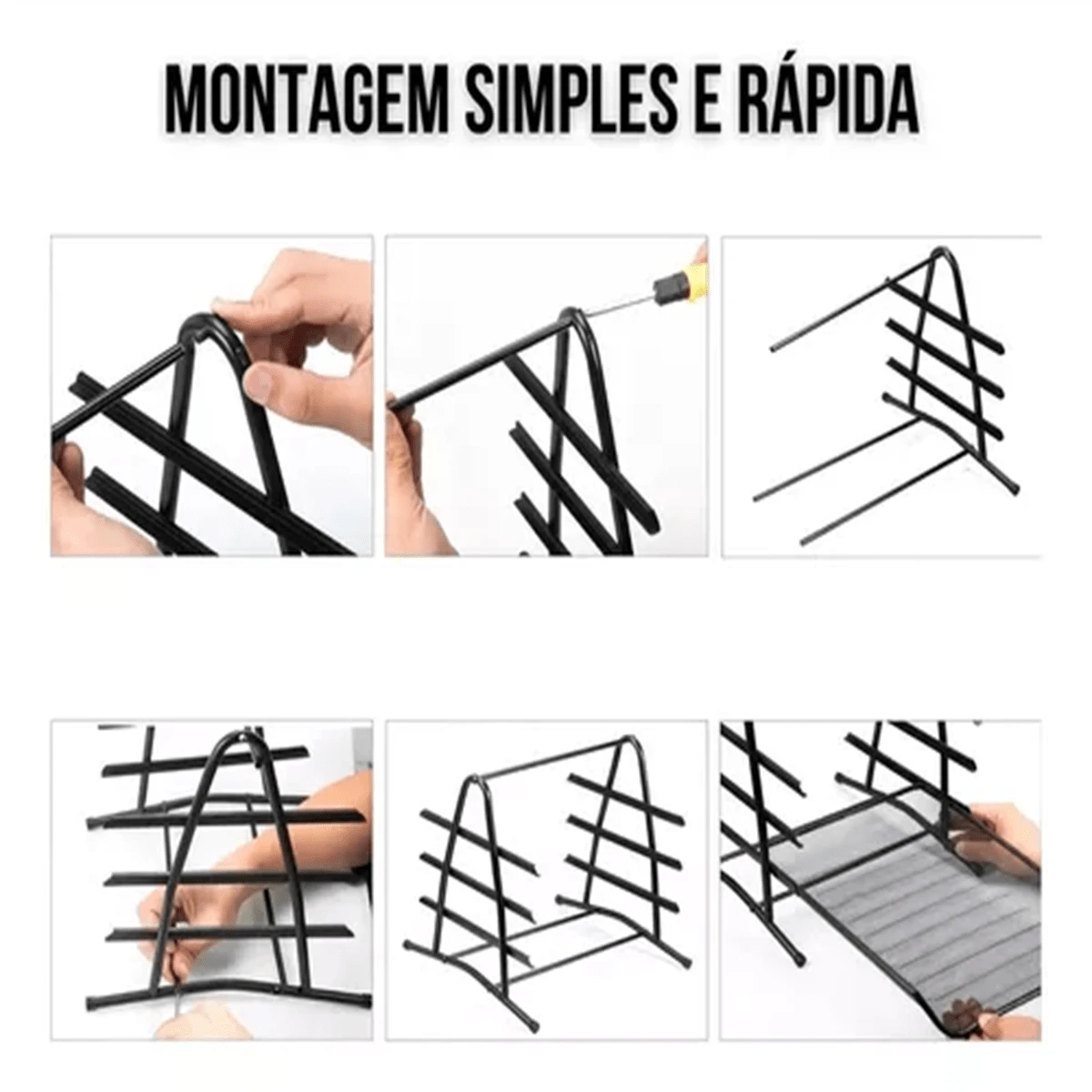 MONTAGEM SIMPLES E RÁPIDA