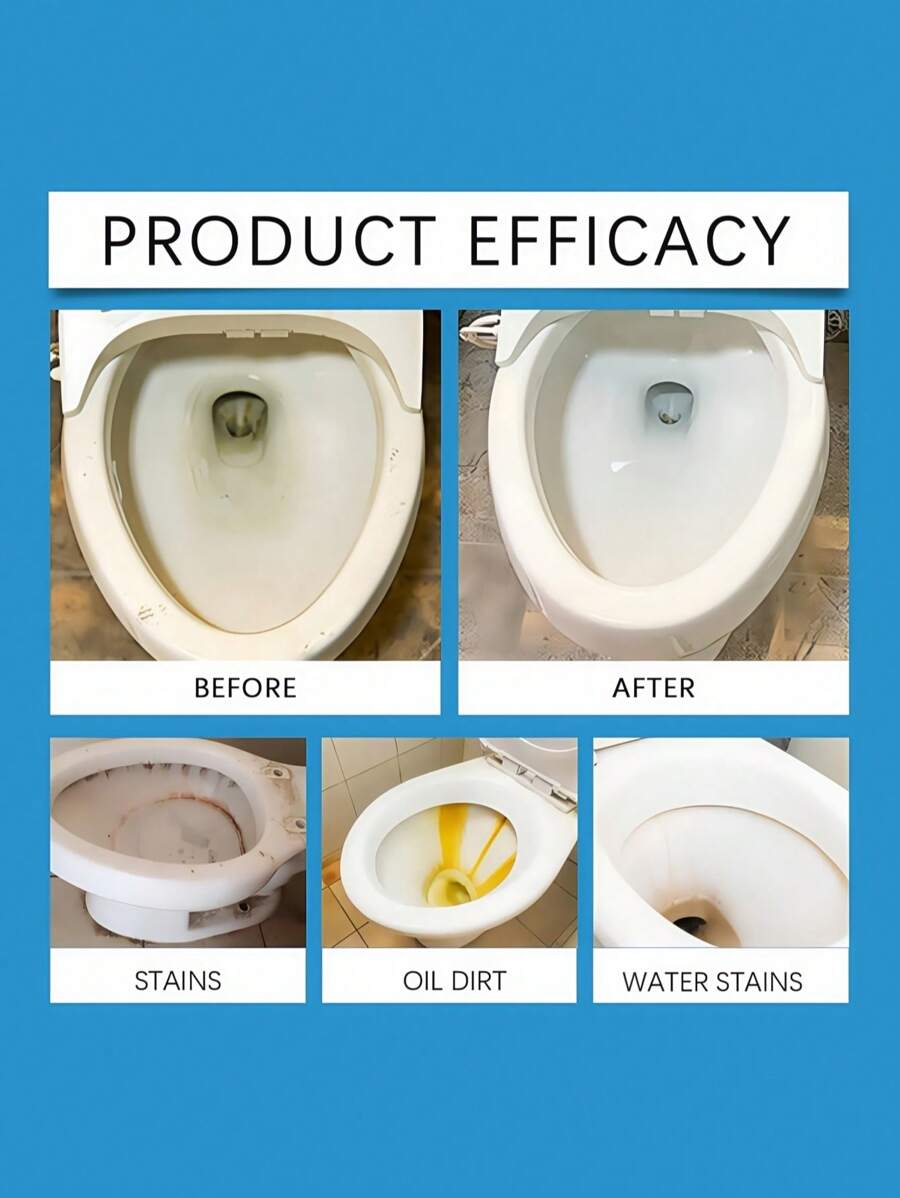 PRODUCT EFFICACY

BEFORE

AFTER

STAINS

OIL DIRT

WATER STAINS