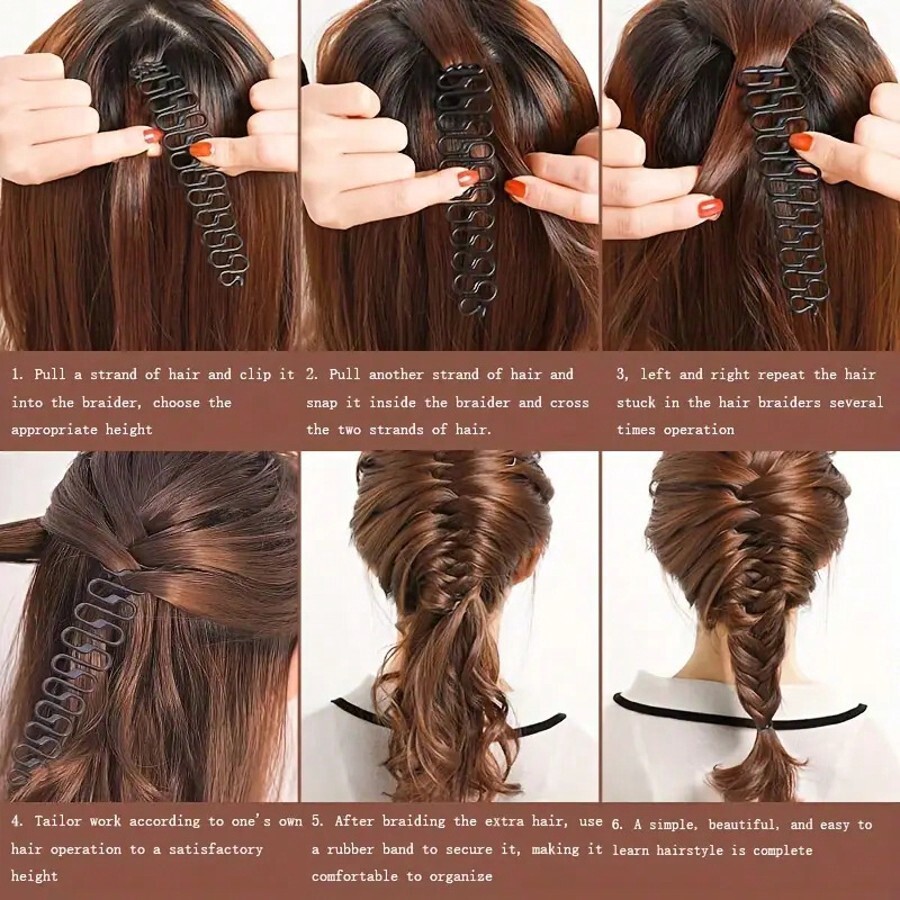 1. Pull a strand of hair and clip it into the braider, choose the appropriate height

2. Pull another strand of hair and snap it inside the braider and cross the two strands of hair.

3, left and right repeat the hair stuck in the hair braiders several times operation

4. Tailor work according to one's own hair operation to a satisfactory height

5. After braiding the extra hair, use a rubber band to secure it, making it comfortable to organize

6. A simple, beautiful, and easy to learn hairstyle is complete