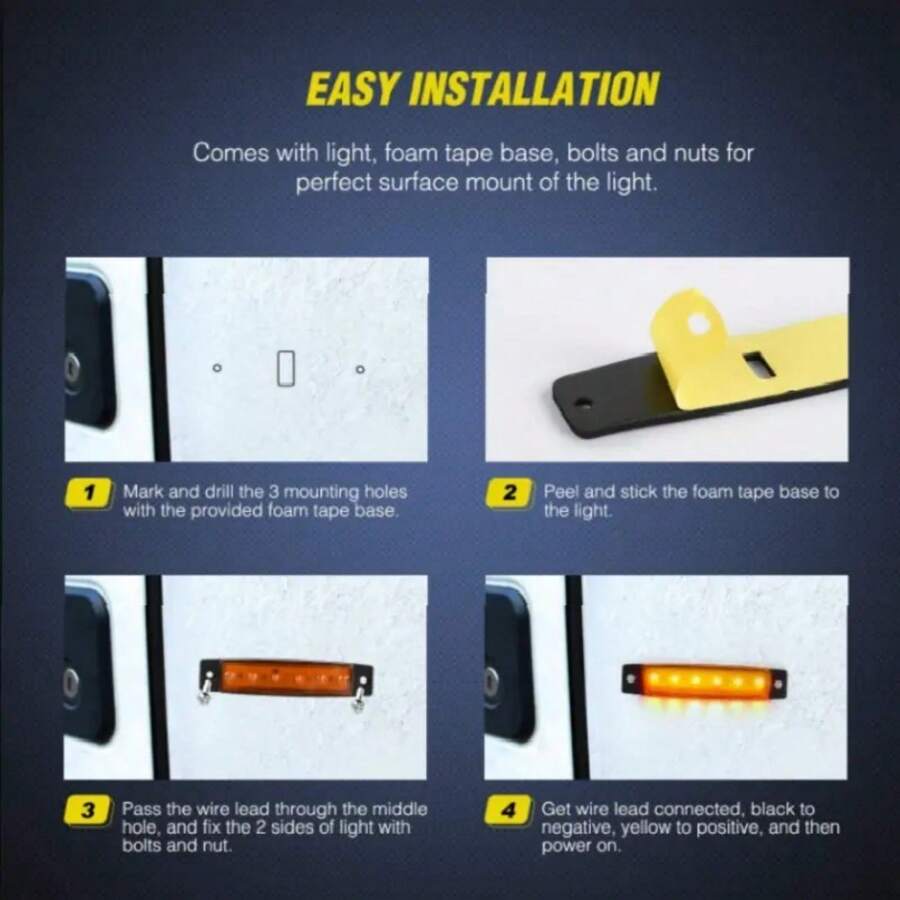 EASY INSTALLATION

Comes with light, foam tape base, bolts and nuts for perfect surface mount of the light.

1 Mark and drill the 3 mounting holes with the provided foam tape base.

2 Peel and stick the foam tape base to the light.

3 Pass the wire lead through the middle hole, and fix the 2 sides of light with bolts and nut.

4 Get wire lead connected, black to negative, yellow to positive, and then power on.