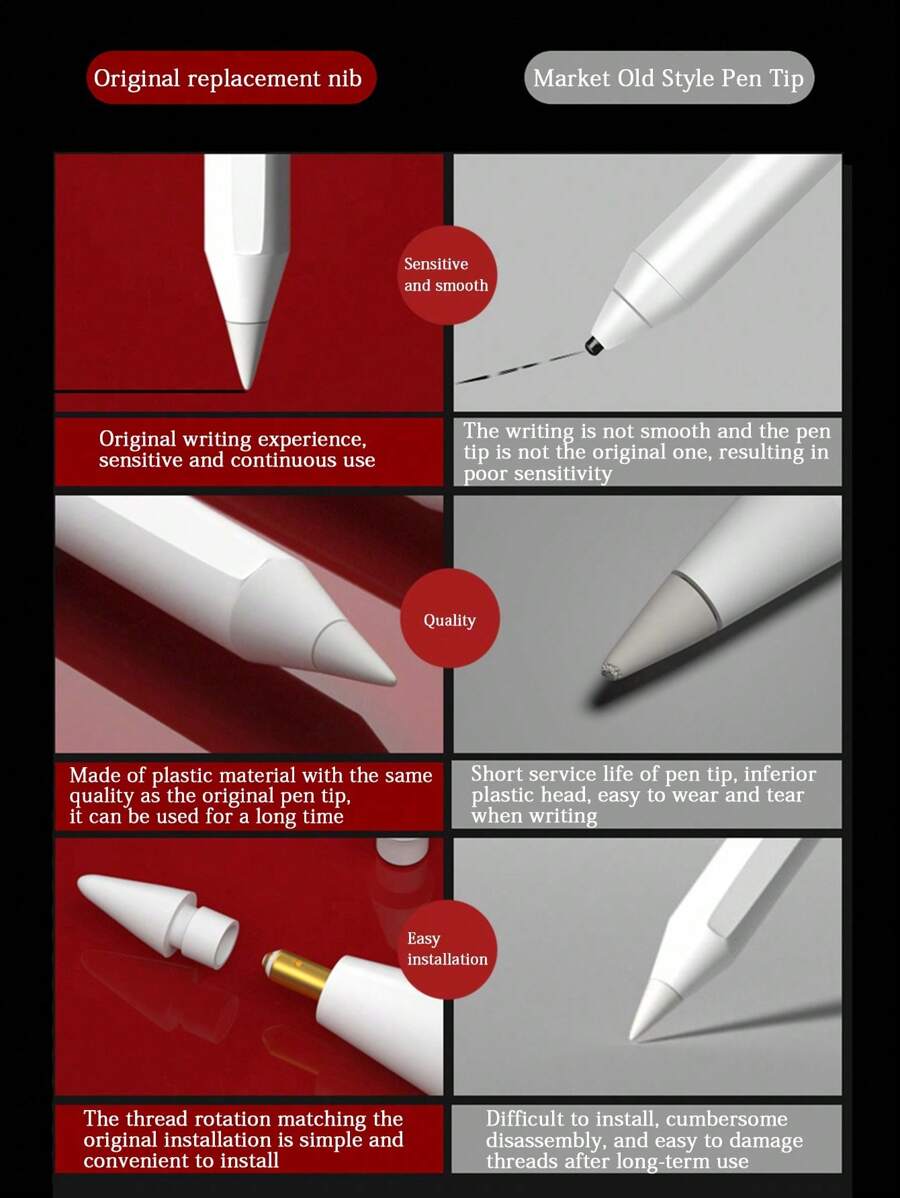 Original replacement nib

Market Old Style Pen Tip

Sensitive and smooth

Original writing experience, sensitive and continuous use

The writing is not smooth and the pen tip is not the original one, resulting in poor sensitivity

Quality

Made of plastic material with the same quality as the original pen tip, it can be used for a long time

Short service life of pen tip, inferior plastic head, easy to wear and tear when writing

Easy installation

The thread rotation matching the original installation is simple and convenient to install

Difficult to install, cumbersome disassembly, and easy to damage threads after long-term use