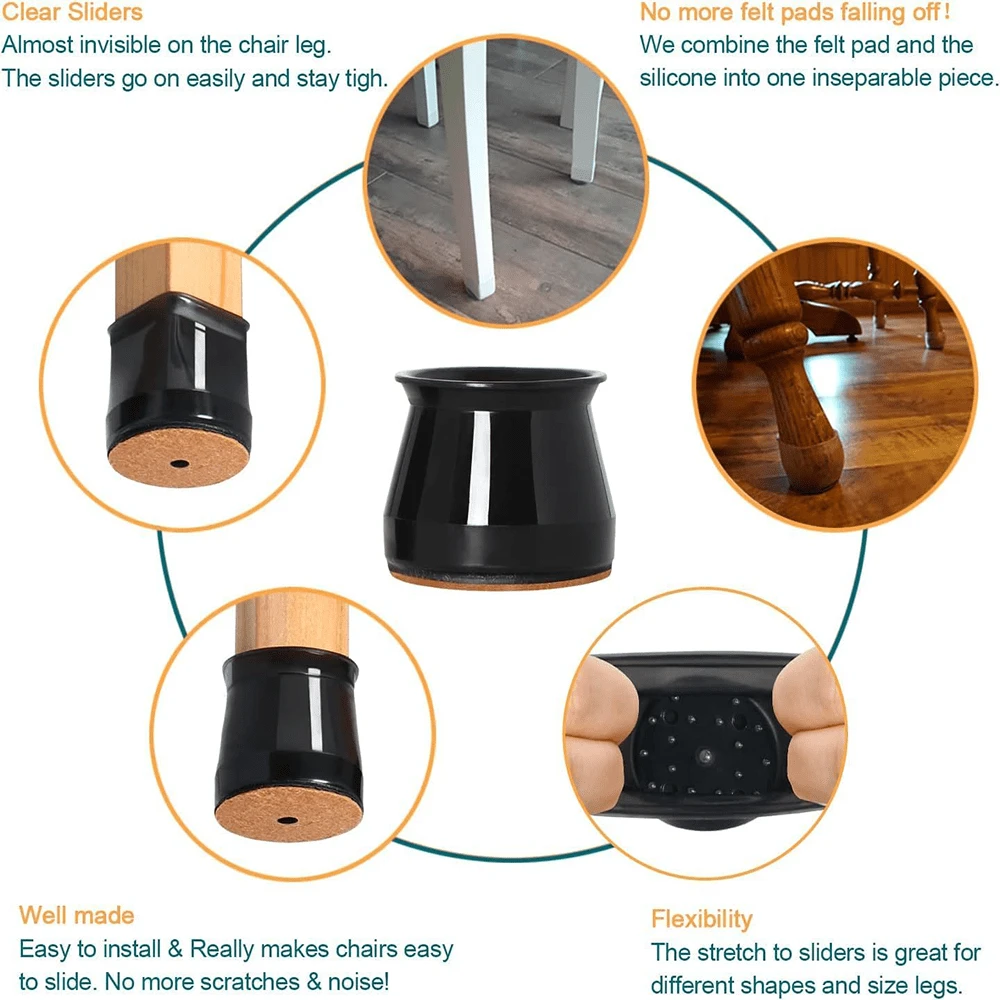 Clear Sliders
Almost invisible on the chair leg.
The sliders go on easily and stay tigh.

No more felt pads falling off!
We combine the felt pad and the silicone into one inseparable piece.

Well made
Easy to install & Really makes chairs easy to slide. No more scratches & noise!

Flexibility
The stretch to sliders is great for different shapes and size legs.