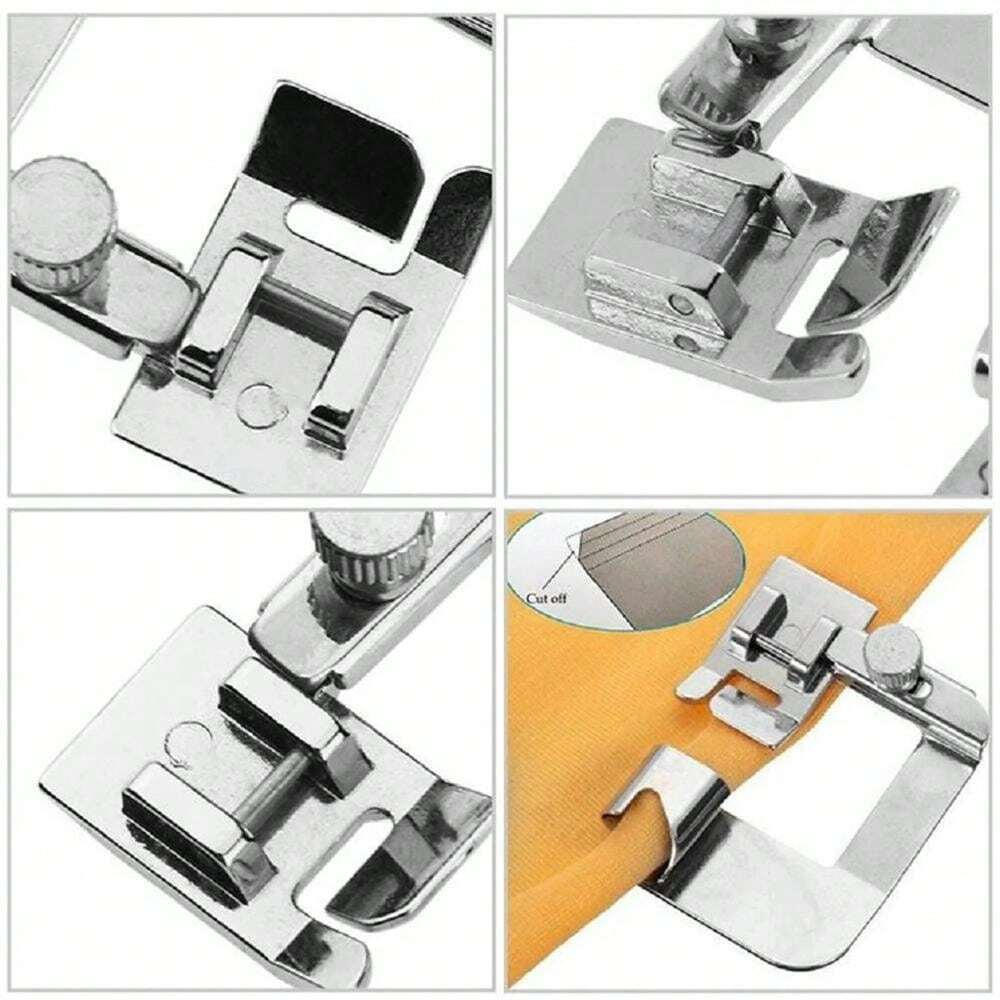 Cut off