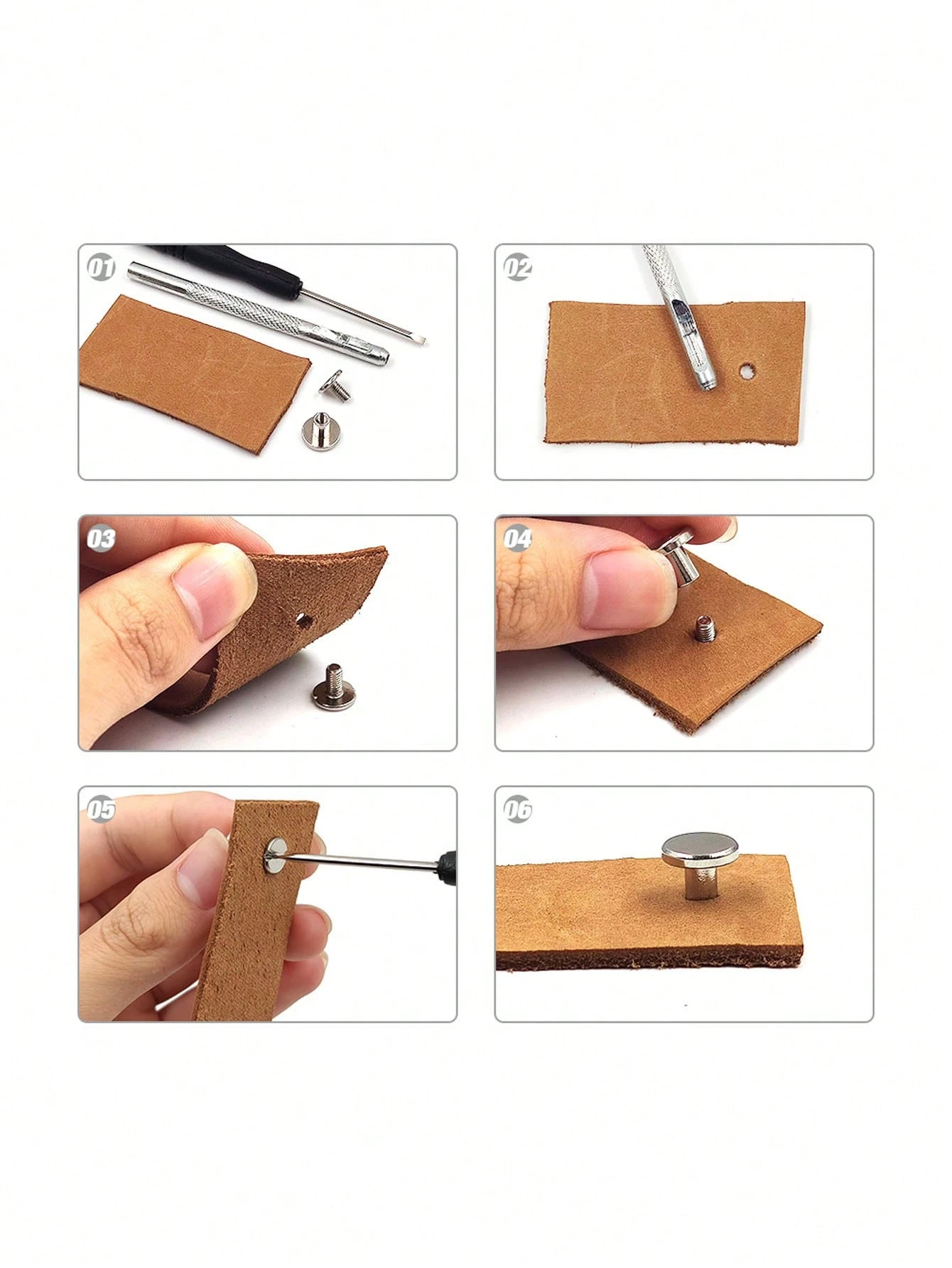 01

02

03

04

05

06