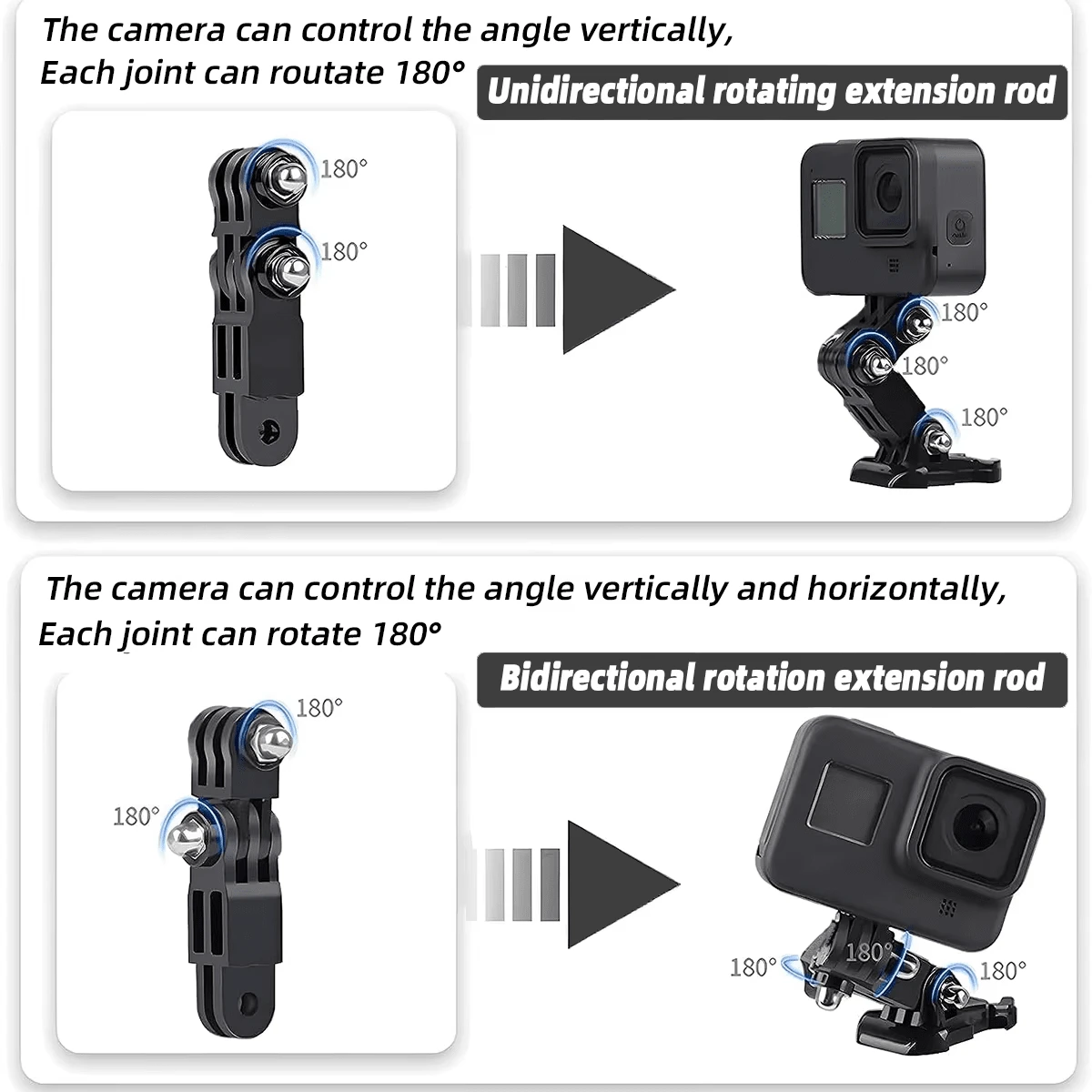 The camera can control the angle vertically, Each joint can routate 180°

Unidirectional rotating extension rod

180°

180°

180°

180°

180°

The camera can control the angle vertically and horizontally, Each joint can rotate 180°

Bidirectional rotation extension rod

180°

180°

180°

180°

180°