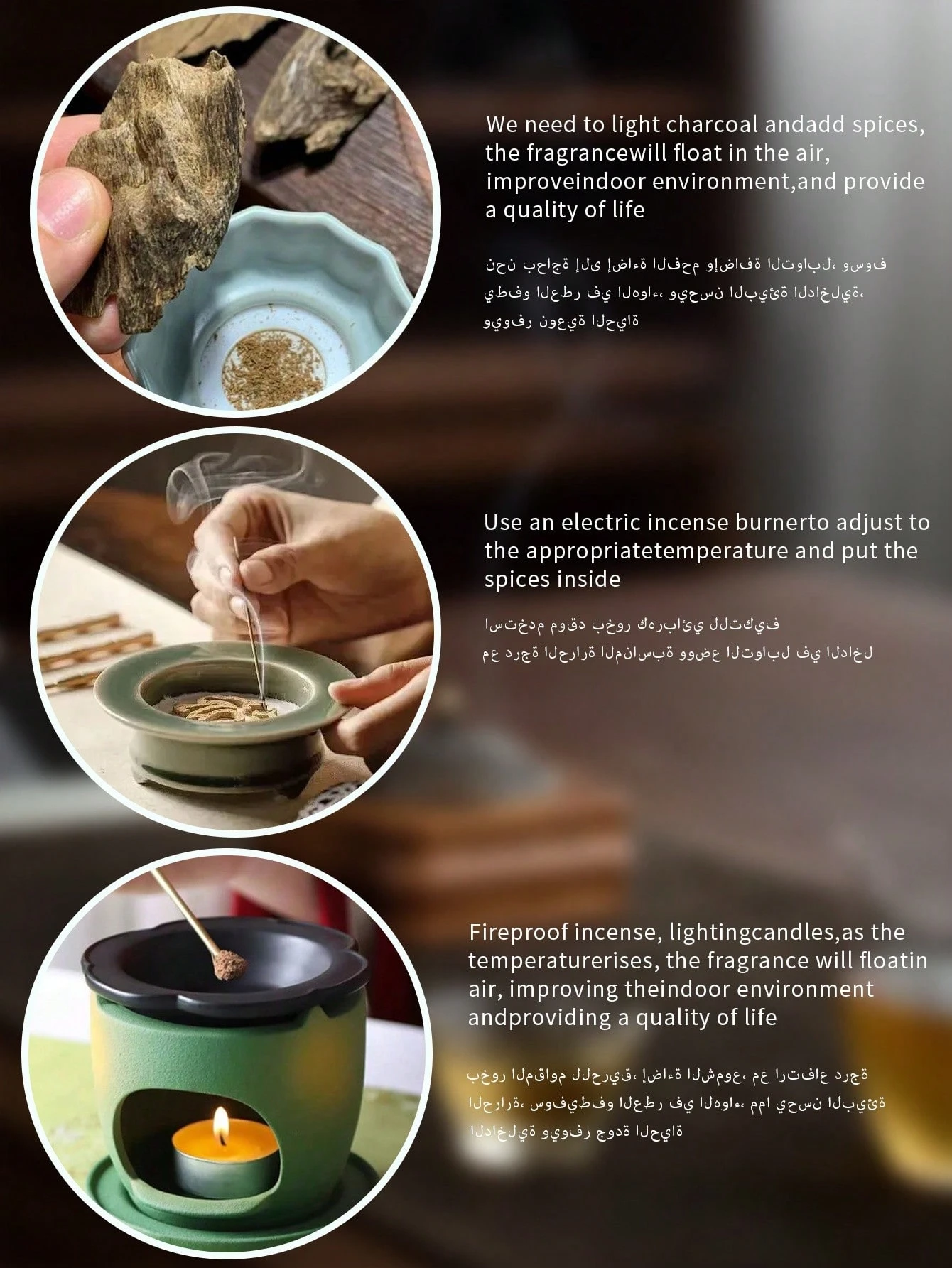 We need to light charcoal andadd spices, the fragrancewill float in the air, improveindoor environment,and provide a quality of life

نحن بحاجة إلى إضاءة الفحم وإضافة التوابل، وسوف يطفو العطر في الهواء، ويحسن البيئة الداخلية، ويوفر نوعية الحياة

Use an electric incense burnerto adjust to the appropriatetemperature and put the spices inside

استخدم موقد بخور كهربائي للتكيف مع درجة الحرارة المناسبة ووضع التوابل في الداخل

Fireproof incense, lightingcandles,as the temperaturerises, the fragrance will floatin air, improving theindoor environment andproviding a quality of life

بخور المقاوم للحريق، إضاءة الشموع، مع ارتفاع درجة الحرارة، سوفيطفو العطر في الهواء، مما يحسن البيئة الداخلية ويوفر جودة الحياة