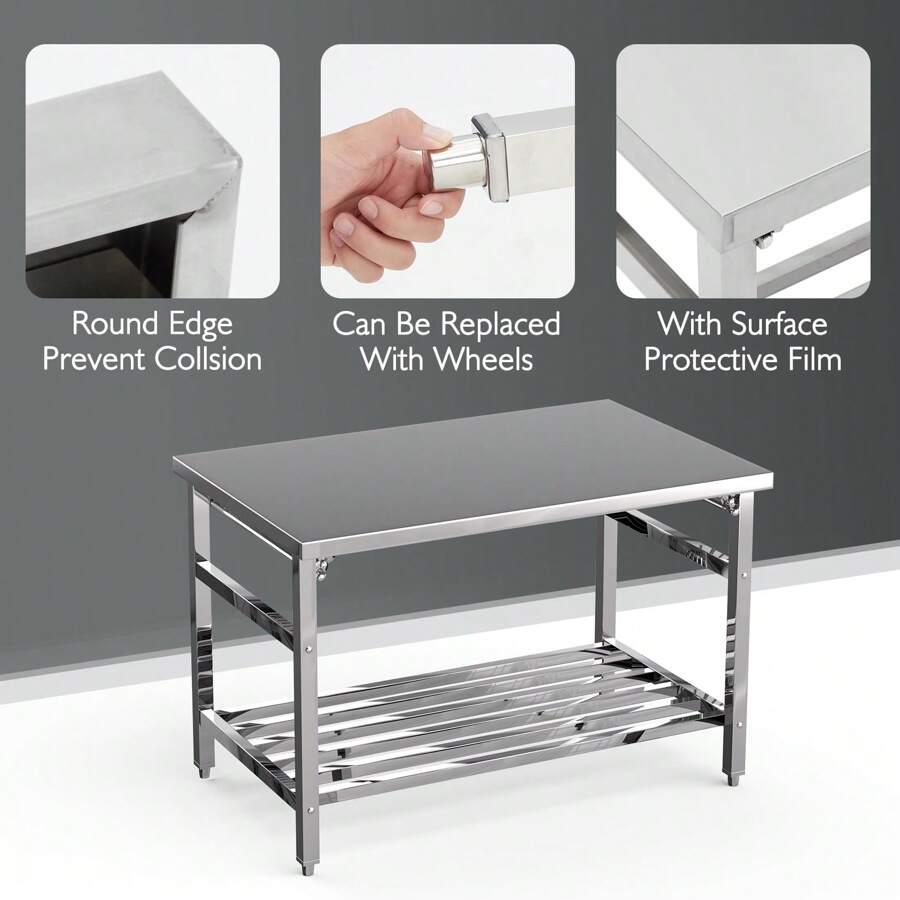 Round Edge
Prevent Collsion

Can Be Replaced
With Wheels

With Surface
Protective Film