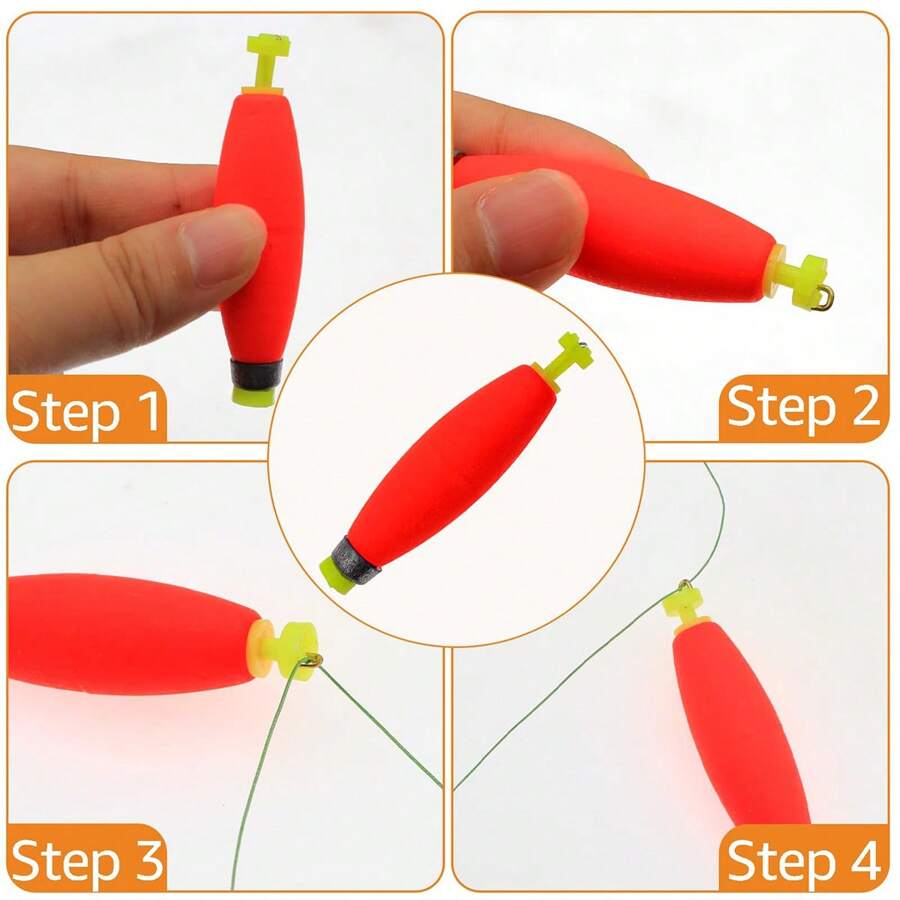 Step 1

Step 2

Step 3

Step 4