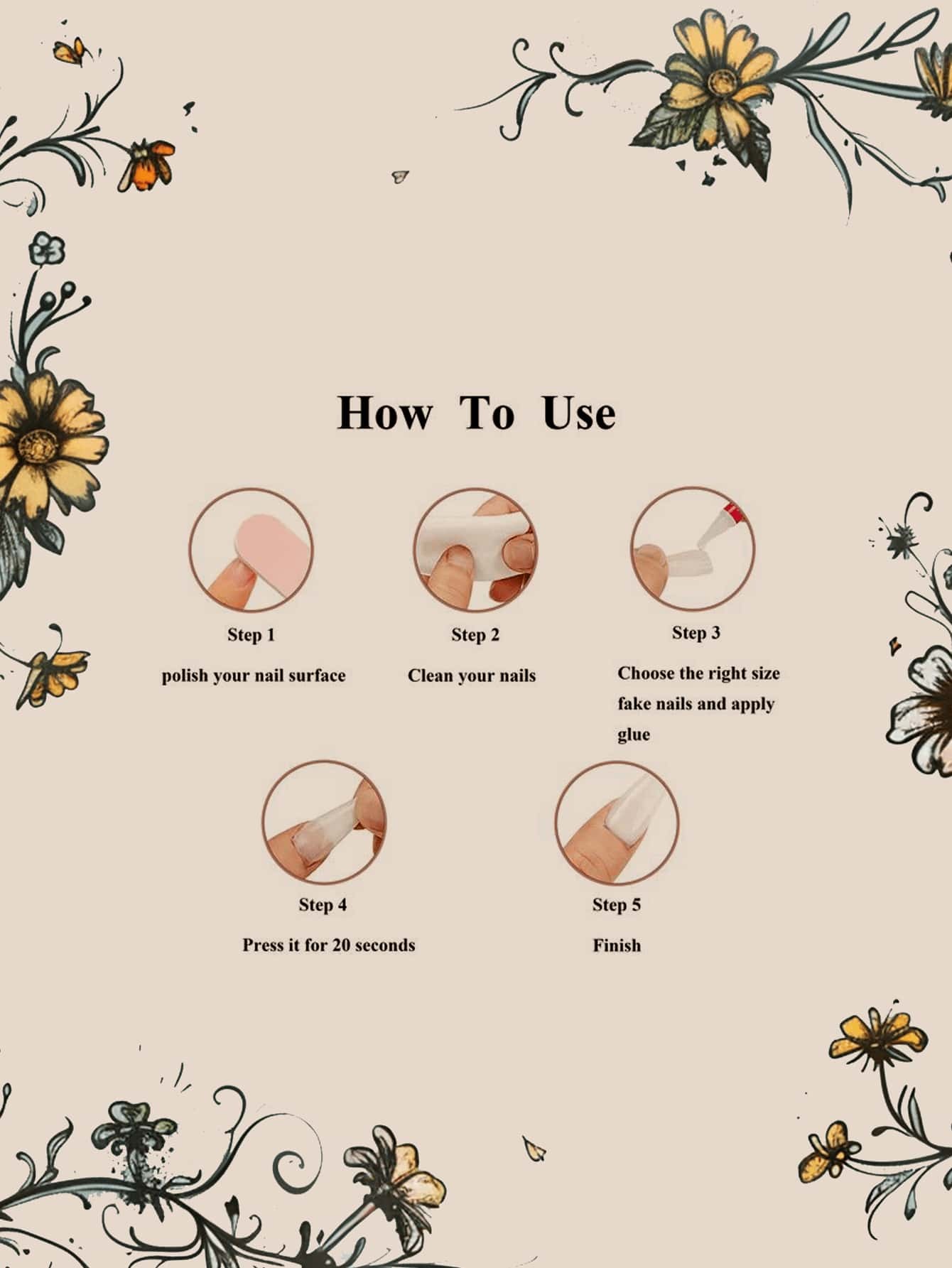 How To Use

Step 1
polish your nail surface

Step 2
Clean your nails

Step 3
Choose the right size fake nails and apply glue

Step 4
Press it for 20 seconds

Step 5
Finish