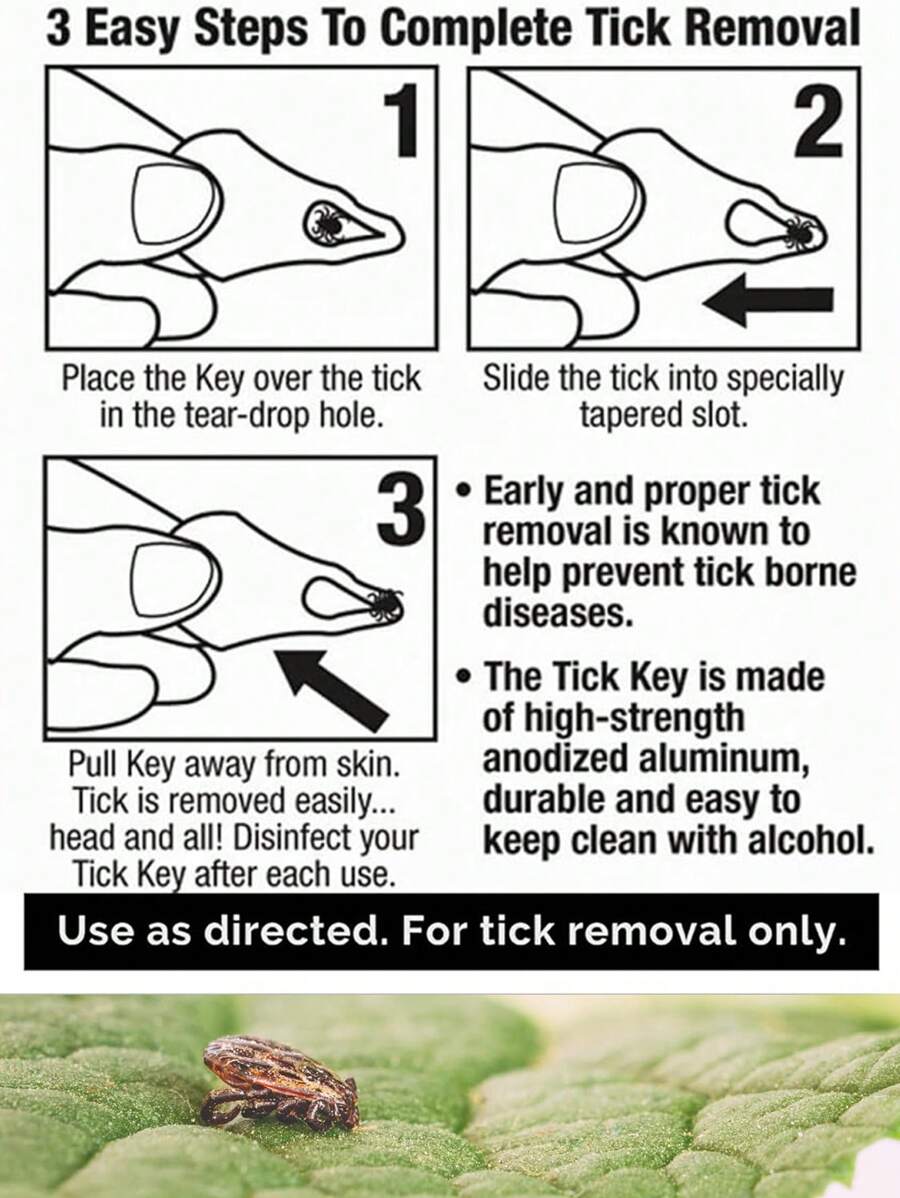 3 Easy Steps To Complete Tick Removal

1

Place the Key over the tick in the tear-drop hole.

2

Slide the tick into specially tapered slot.

3

Pull Key away from skin. Tick is removed easily... head and all! Disinfect your Tick Key after each use.

• Early and proper tick removal is known to help prevent tick borne diseases.

• The Tick Key is made of high-strength anodized aluminum, durable and easy to keep clean with alcohol.

Use as directed. For tick removal only.