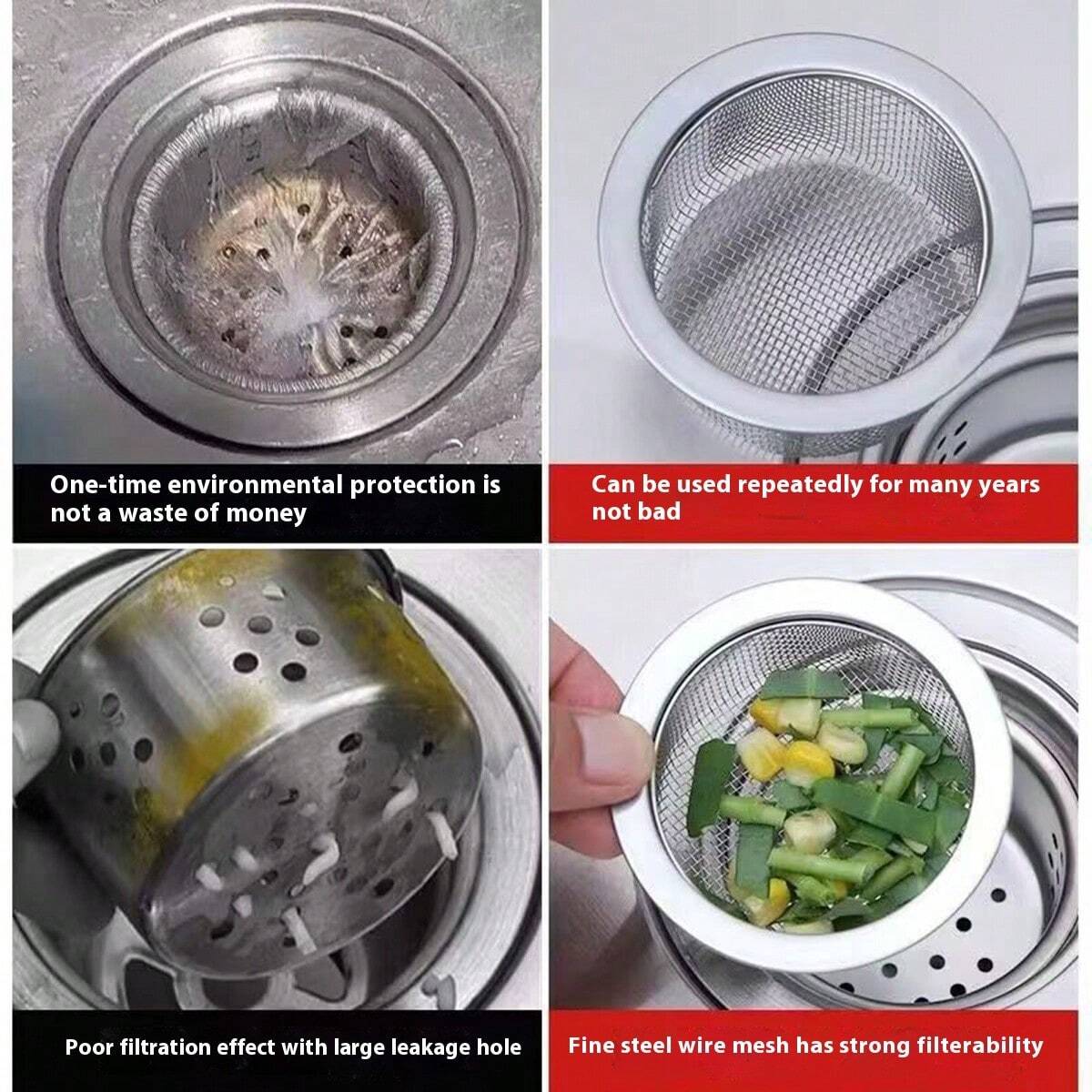 One-time environmental protection is not a waste of money

Can be used repeatedly for many years not bad

Poor filtration effect with large leakage hole

Fine steel wire mesh has strong filterability