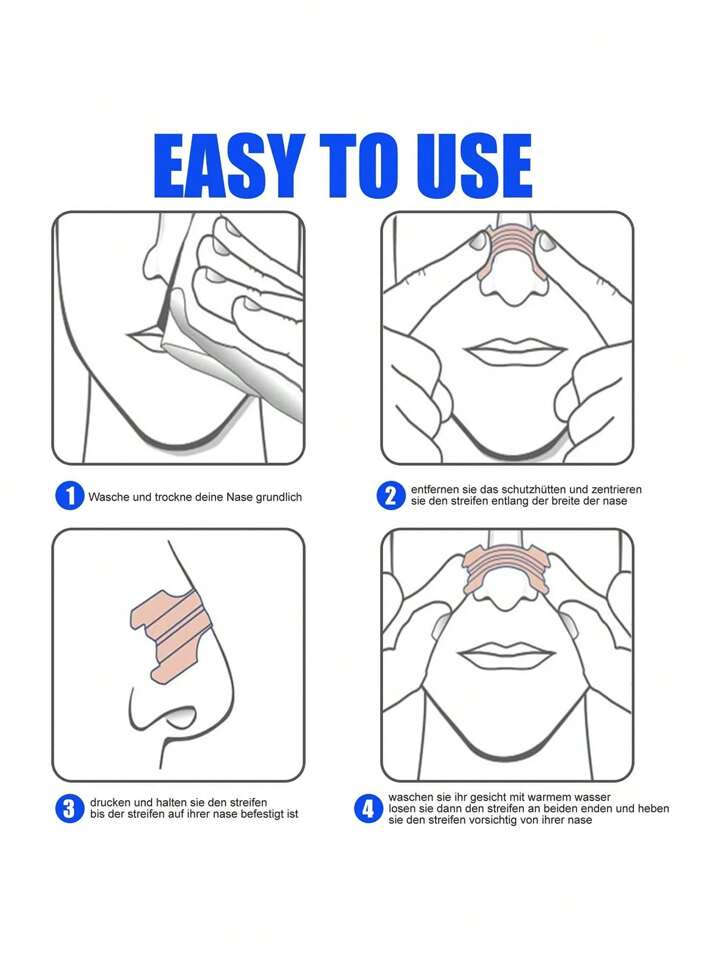 EASY TO USE

1 Wasche und trockne deine Nase grundlich

2 entfernen sie das schutzhütten und zentrieren sie den streifen entlang der breite der nase

3 drucken und halten sie den streifen bis der streifen auf ihrer nase befestigt ist

4 waschen sie ihr gesicht mit warmem wasser losen sie dann den streifen an beiden enden und heben sie den streifen vorsichtig von ihrer nase