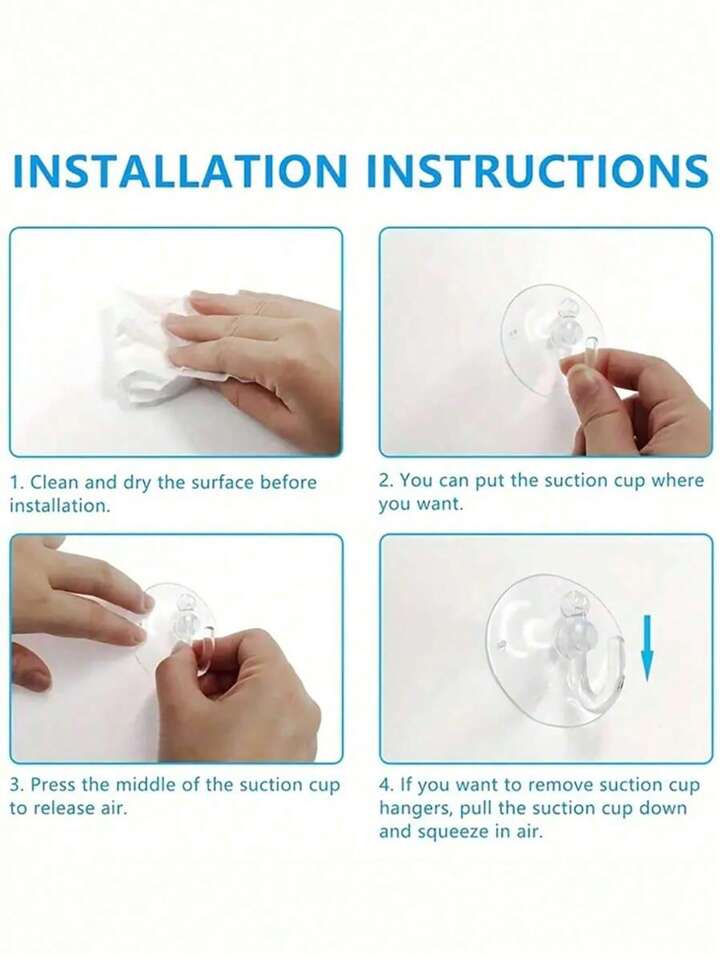 INSTALLATION INSTRUCTIONS

1. Clean and dry the surface before installation.

2. You can put the suction cup where you want.

3. Press the middle of the suction cup to release air.

4. If you want to remove suction cup hangers, pull the suction cup down and squeeze in air.