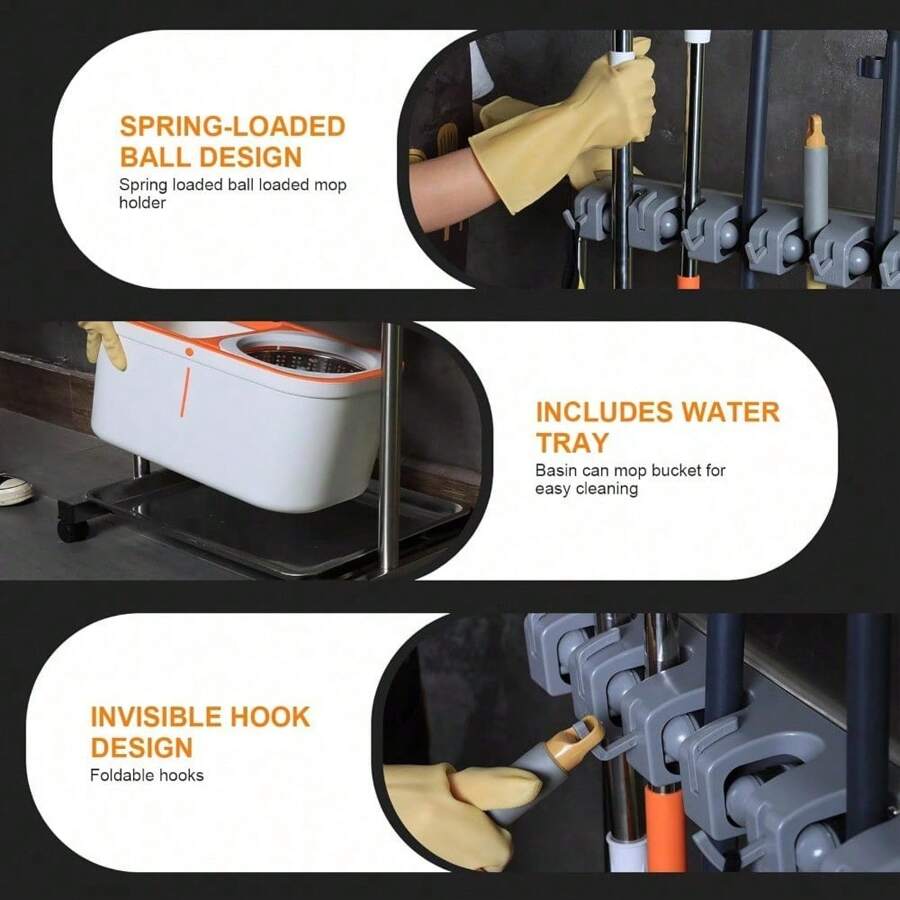 SPRING-LOADED BALL DESIGN
Spring loaded ball loaded mop holder

INCLUDES WATER TRAY
Basin can mop bucket for easy cleaning

INVISIBLE HOOK DESIGN
Foldable hooks